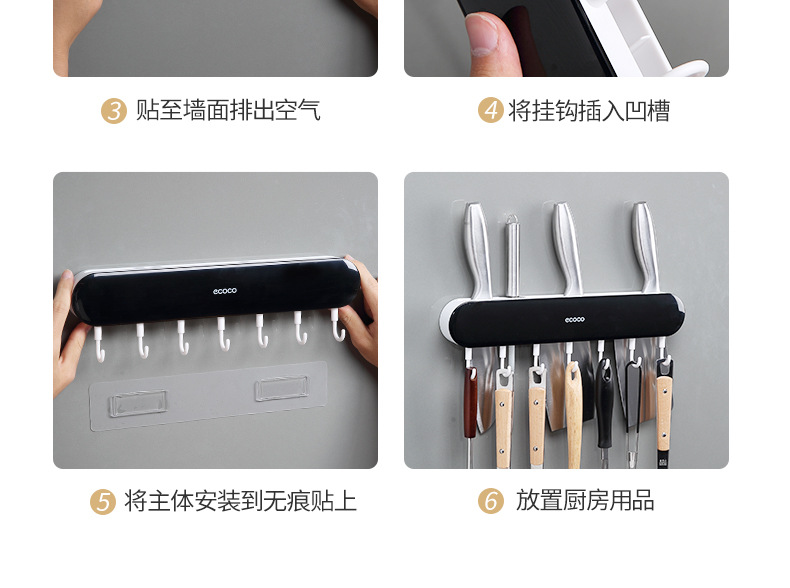 3 贴至墙面排出空气

4 将挂钩插入凹槽

ecoco

ecoco

5 将主体安装到无痕贴上

6 放置厨房用品