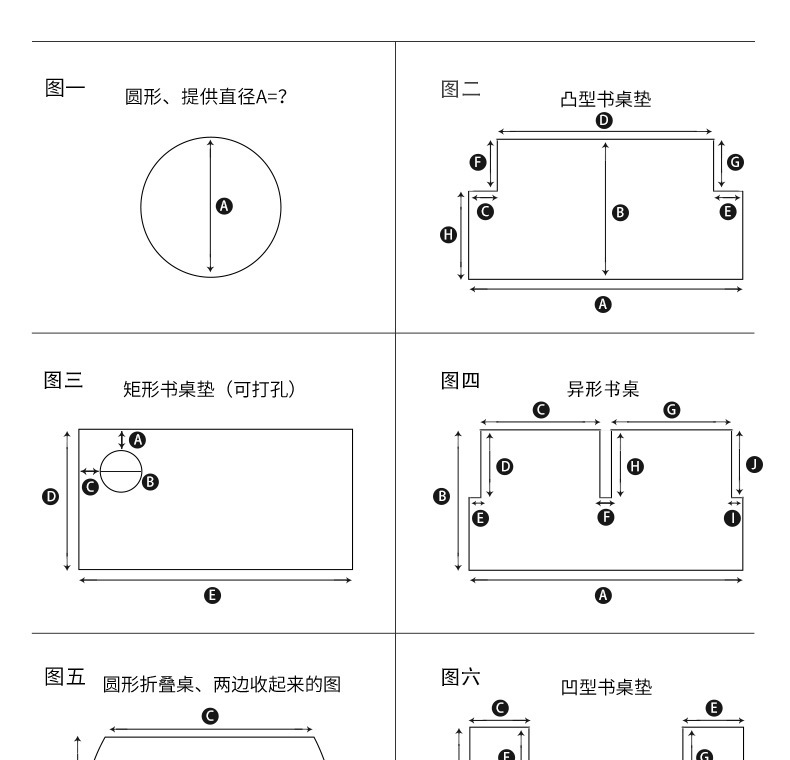 图一

圆形、提供直径A=?

A

图二

凸型书桌垫

D
F
G
C
B
E
H
A

图三

矩形书桌垫（可打孔）

A
B
C
D
E

图四

异形书桌

C
G
D
H
J
B
E
F
I
A

图五

圆形折叠桌、两边收起来的图

C

图六

凹型书桌垫

C
E
F
G