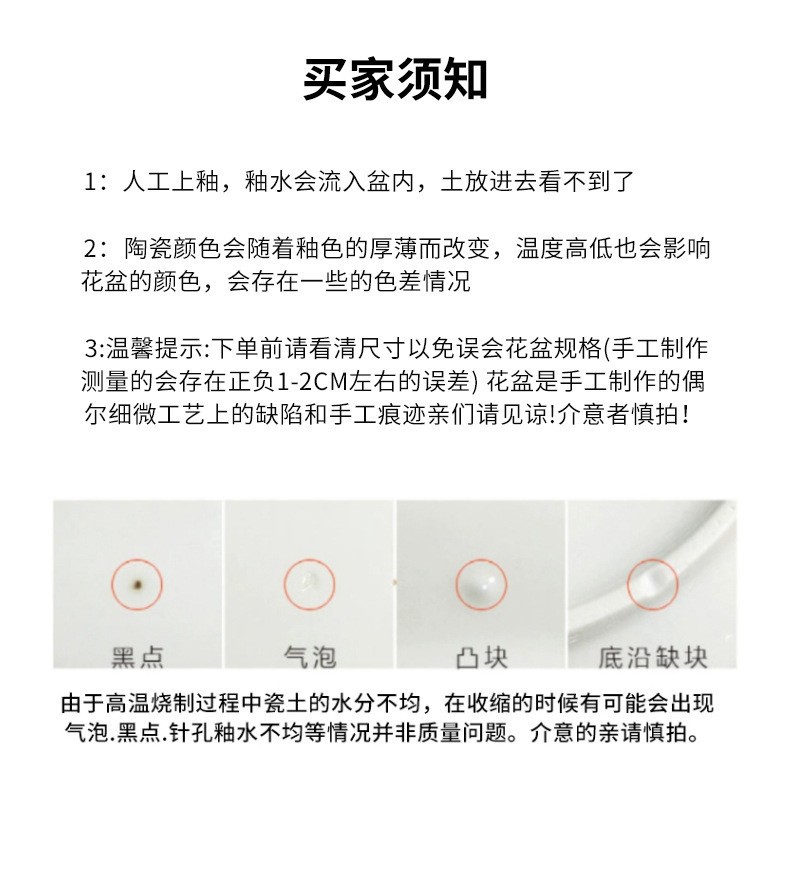 买家须知

1：人工上釉，釉水会流入盆内，土放进去看不到了

2：陶瓷颜色会随着釉色的厚薄而改变，温度高低也会影响花盆的颜色，会存在一些的色差情况

3:温馨提示:下单前请看清尺寸以免误会花盆规格(手工制作测量的会存在正负1-2CM左右的误差) 花盆是手工制作的偶尔细微工艺上的缺陷和手工痕迹亲们请见谅!介意者慎拍！

黑点

气泡

凸块

底沿缺块

由于高温烧制过程中瓷土的水分不均，在收缩的时候有可能会出现气泡.黑点.针孔釉水不均等情况并非质量问题。介意的亲请慎拍。