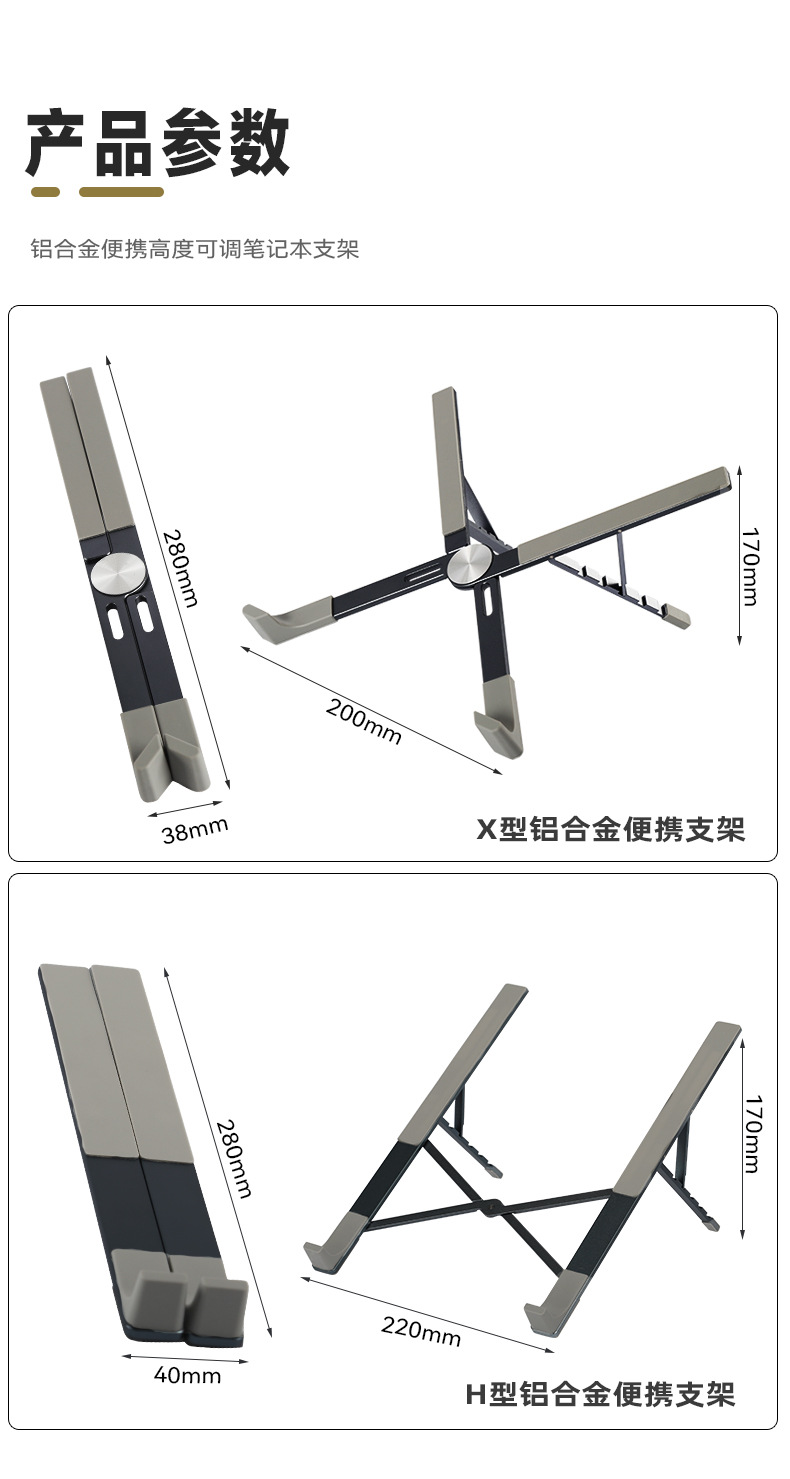 产品参数

铝合金便携高度可调笔记本支架

280mm

38mm

200mm

170mm

X型铝合金便携支架

280mm

40mm

220mm

170mm

H型铝合金便携支架