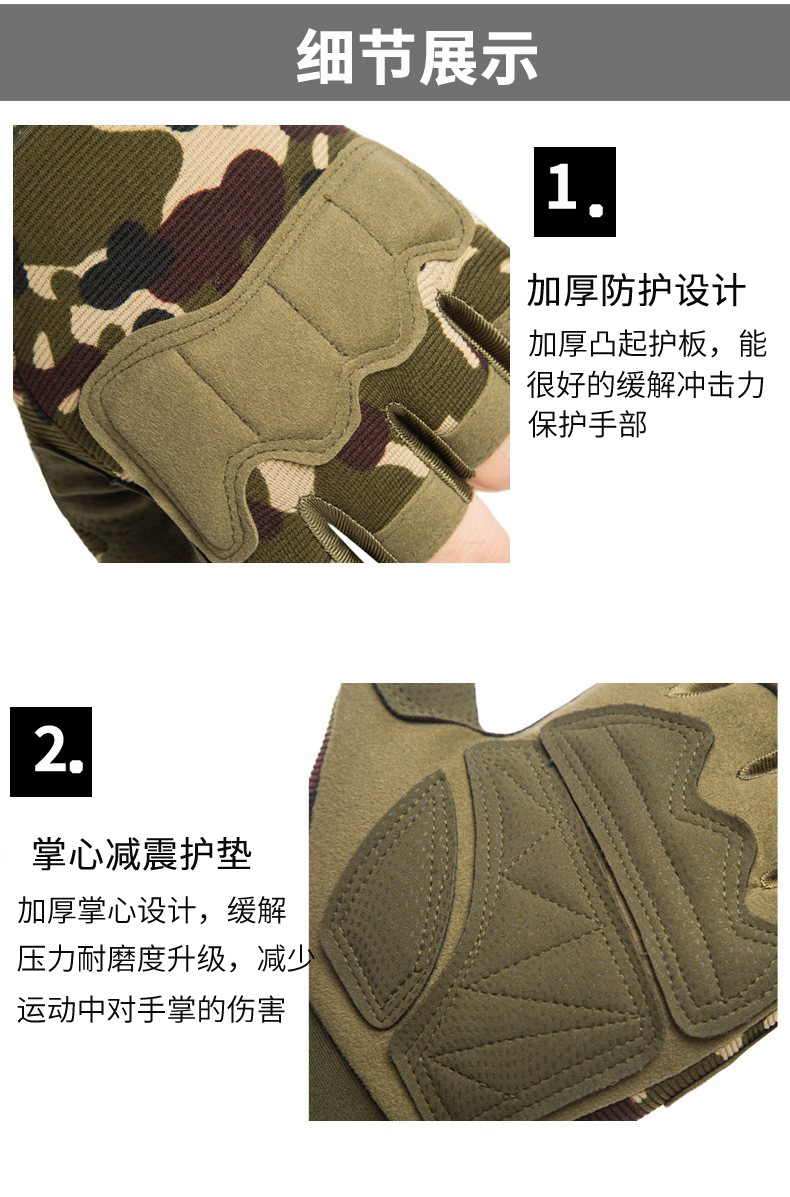 细节展示

1.

加厚防护设计

加厚凸起护板，能很好的缓解冲击力保护手部

2.

掌心减震护垫

加厚掌心设计，缓解压力耐磨度升级，减少运动中对手掌的伤害