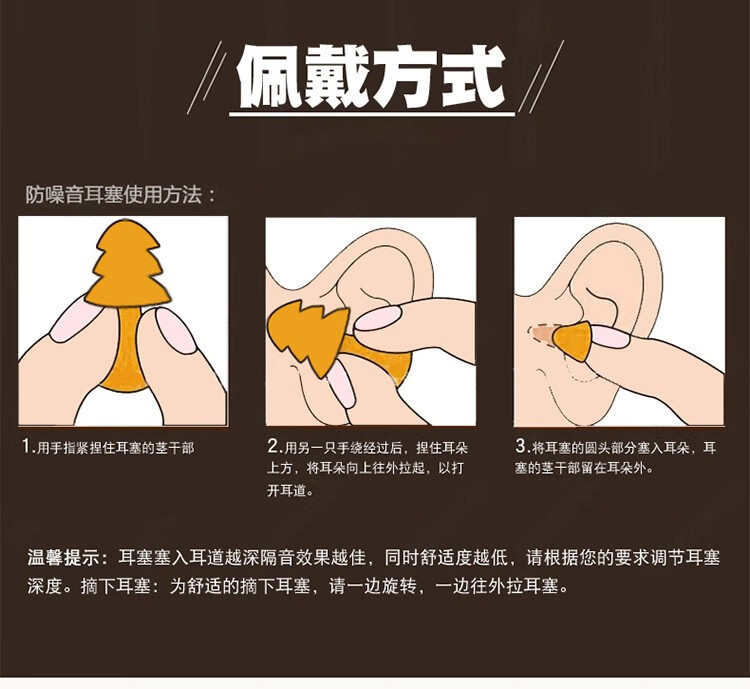 佩戴方式

防噪音耳塞使用方法：

1.用手指紧捏住耳塞的茎干部

2.用另一只手绕经过后，捏住耳朵上方，将耳朵向上往外拉起，以打开耳道。

3.将耳塞的圆头部分塞入耳朵，耳塞的茎干部留在耳朵外。

温馨提示：耳塞塞入耳道越深隔音效果越佳，同时舒适度越低，请根据您的要求调节耳塞深度。摘下耳塞：为舒适的摘下耳塞，请一边旋转，一边往外拉耳塞。