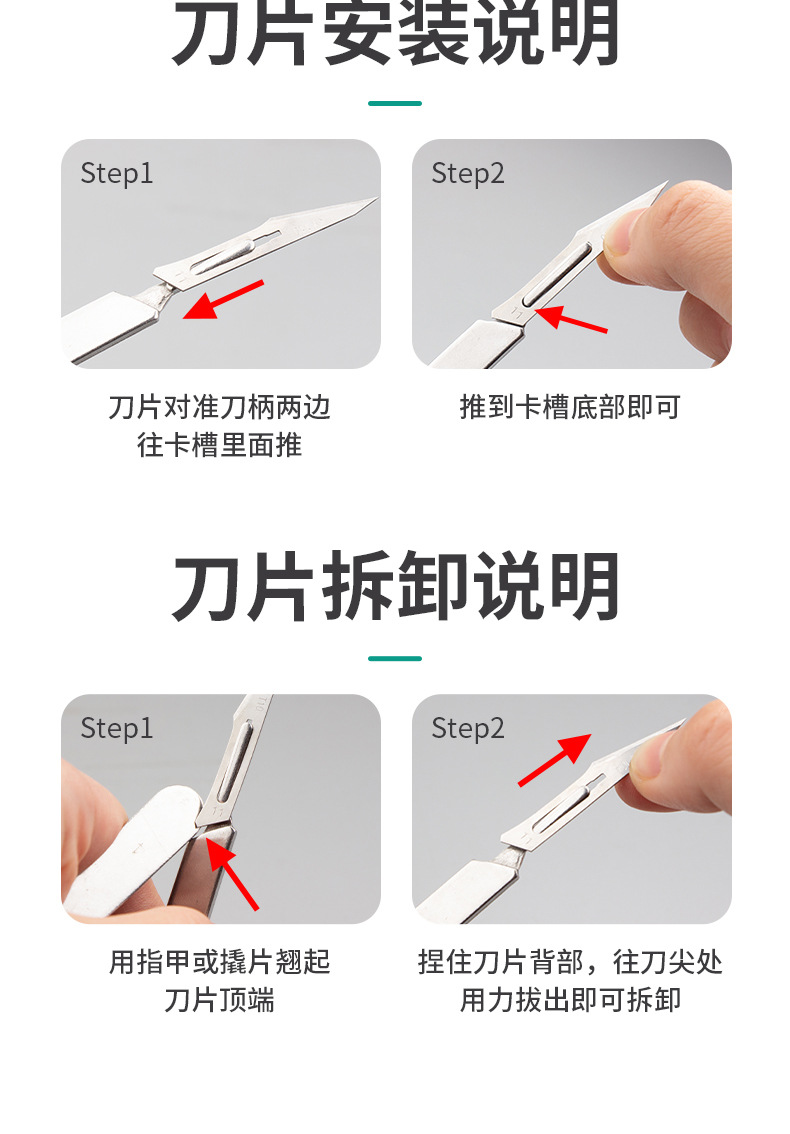 刀片安装说明

Step1

刀片对准刀柄两边往卡槽里面推

Step2

推到卡槽底部即可

刀片拆卸说明

Step1

用指甲或撬片翘起刀片顶端

Step2

捏住刀片背部，往刀尖处用力拔出即可拆卸