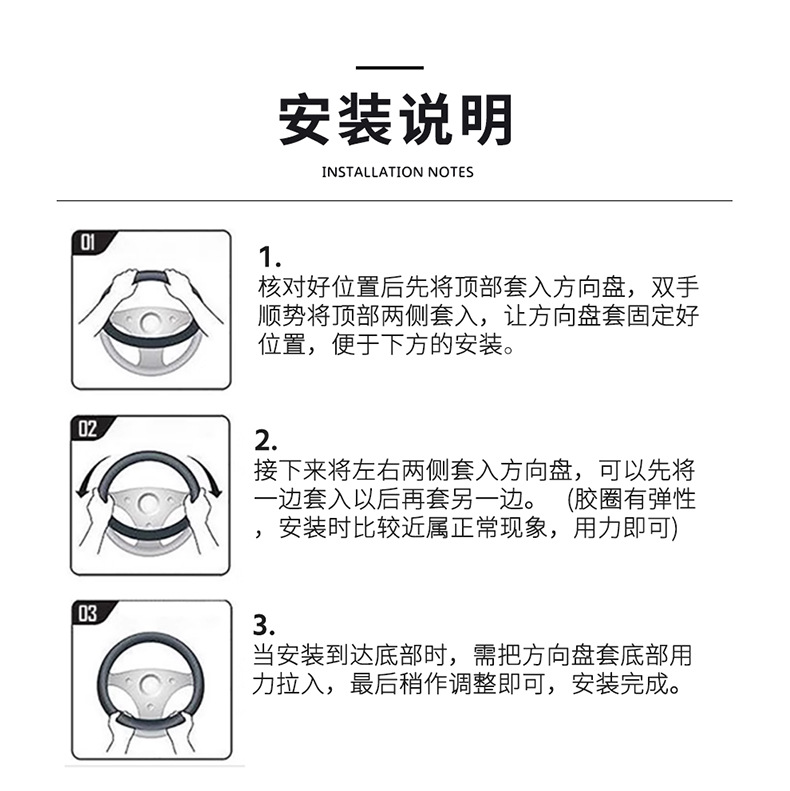 安装说明

INSTALLATION NOTES

01

1.
核对好位置后先将顶部套入方向盘，双手顺势将顶部两侧套入，让方向盘套固定好位置，便于下方的安装。

02

2.
接下来将左右两侧套入方向盘，可以先将一边套入以后再套另一边。 (胶圈有弹性，安装时比较近属正常现象，用力即可)

03

3.
当安装到达底部时，需把方向盘套底部用力拉入，最后稍作调整即可，安装完成。