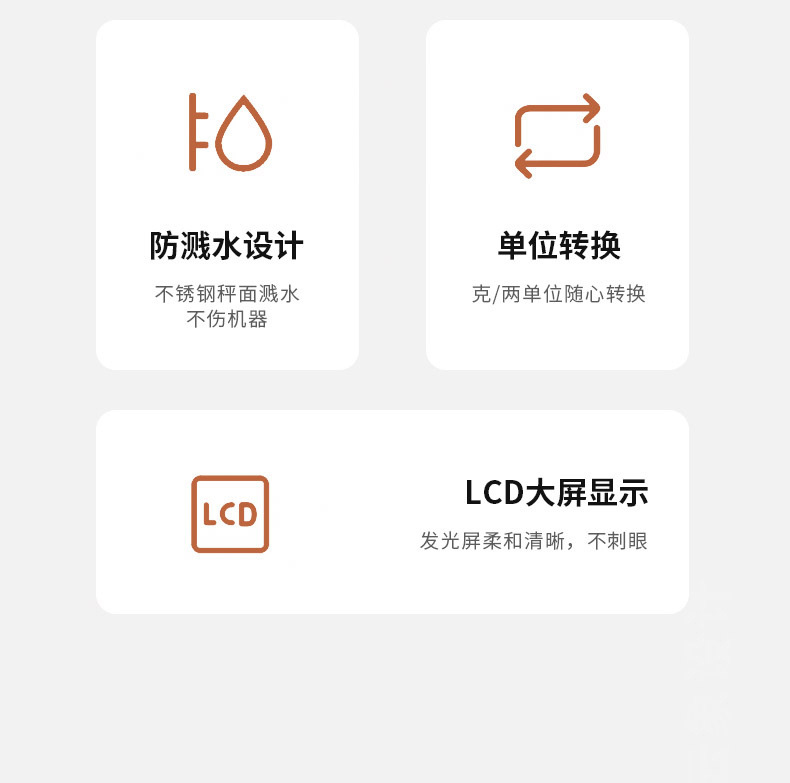 防溅水设计

不锈钢秤面溅水
不伤机器

单位转换

克/两单位随心转换

LCD

LCD大屏显示

发光屏柔和清晰，不刺眼