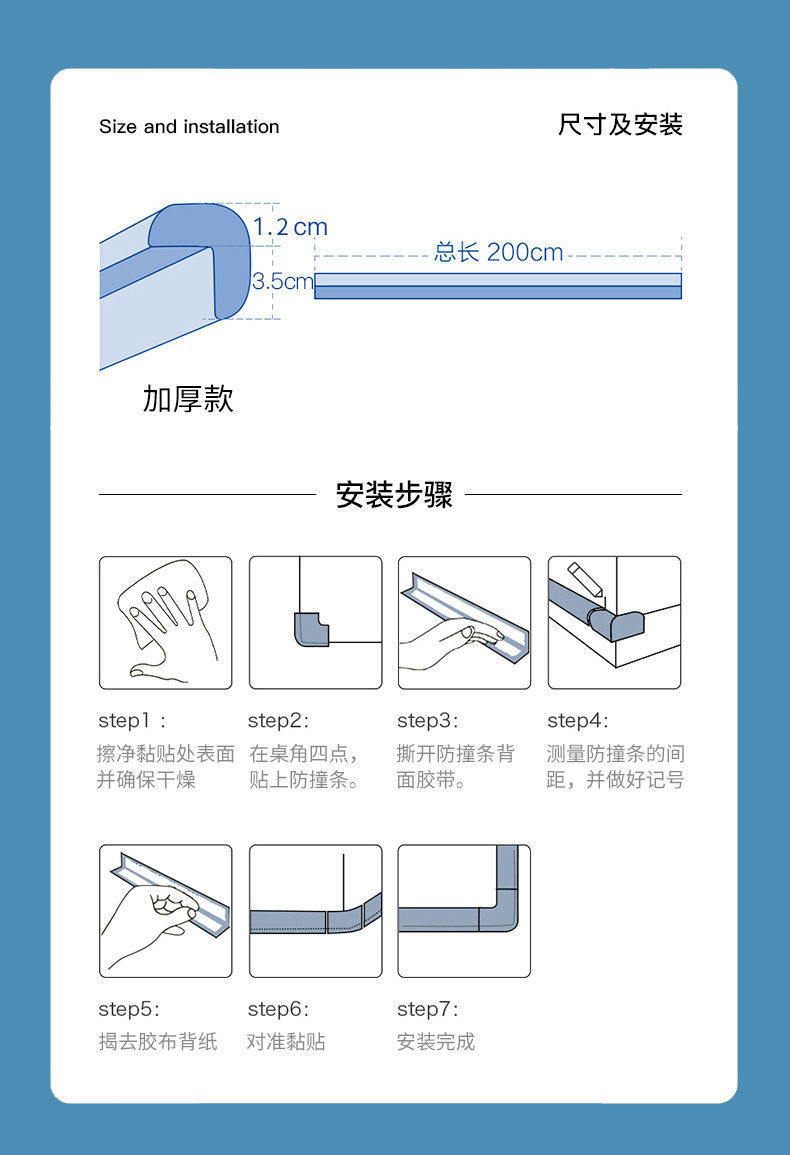 Size and installation

尺寸及安装

1.2 cm

3.5cm

总长 200cm

加厚款

安装步骤

step1：
擦净黏贴处表面并确保干燥

step2:
在桌角四点，贴上防撞条。

step3:
撕开防撞条背面胶带。

step4:
测量防撞条的间距，并做好记号

step5:
揭去胶布背纸

step6:
对准黏贴

step7:
安装完成