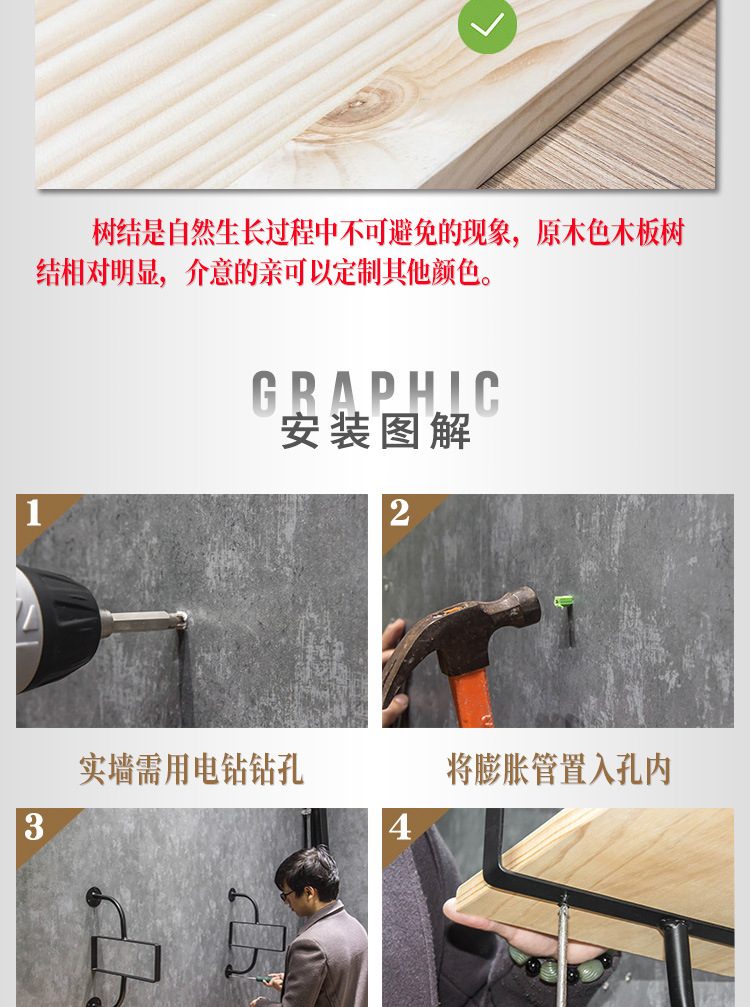 树结是自然生长过程中不可避免的现象，原木色木板树结相对明显，介意的亲可以定制其他颜色。

GRAPHIC
安装图解

1

2

实墙需用电钻钻孔

将膨胀管置入孔内

3

4