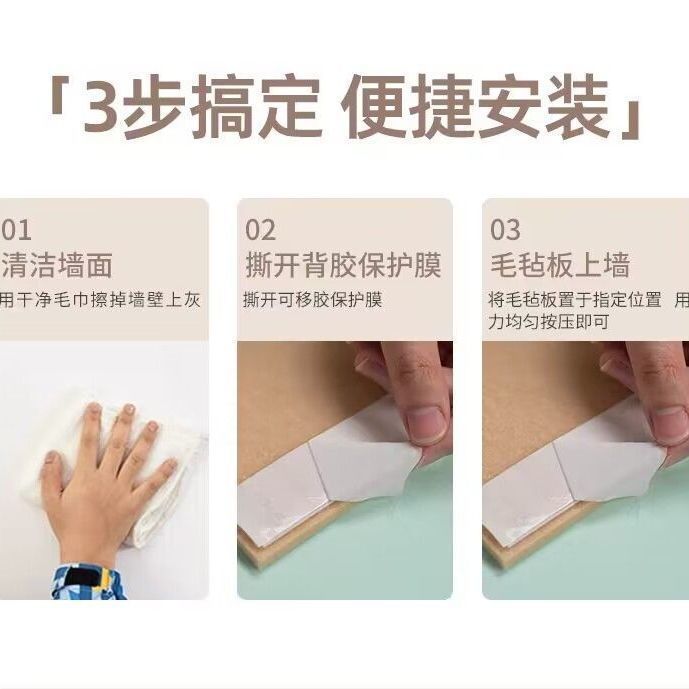 「3步搞定 便捷安装」

01
清洁墙面
用干净毛巾擦掉墙壁上灰

02
撕开背胶保护膜
撕开可移胶保护膜

03
毛毡板上墙
将毛毡板置于指定位置 用力均匀按压即可