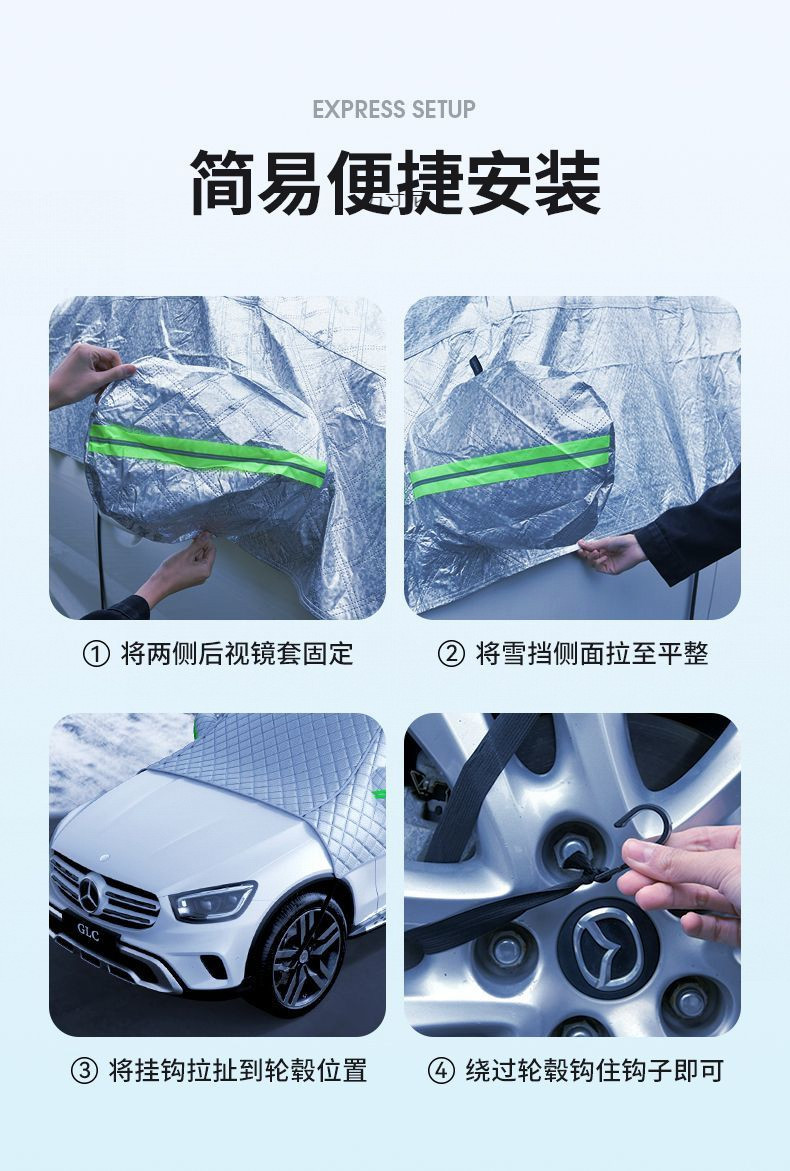 EXPRESS SETUP

简易便捷安装

① 将两侧后视镜套固定

② 将雪挡侧面拉至平整

GLC

③ 将挂钩拉扯到轮毂位置

④ 绕过轮毂钩住钩子即可