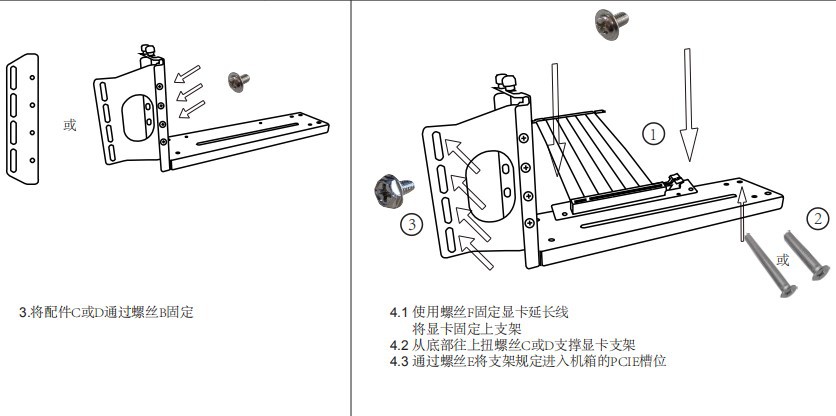 或

3.将配件C或D通过螺丝B固定

①

②

③

或

4.1 使用螺丝F固定显卡延长线
将显卡固定上支架
4.2 从底部往上扭螺丝C或D支撑显卡支架
4.3 通过螺丝E将支架规定进入机箱的PCIE槽位