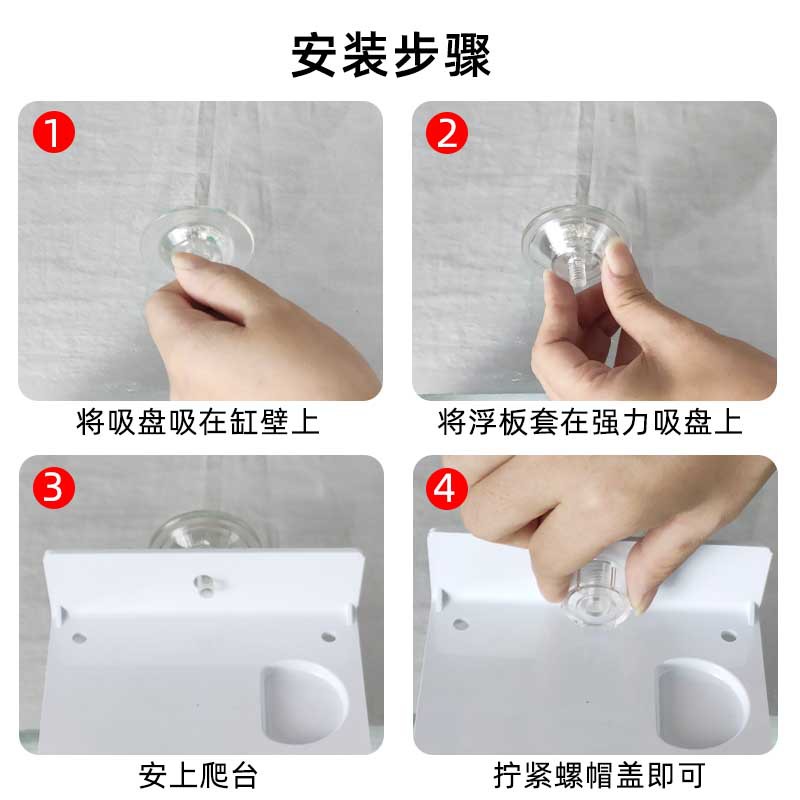 安装步骤

1
将吸盘吸在缸壁上

2
将浮板套在强力吸盘上

3
安上爬台

4
拧紧螺帽盖即可