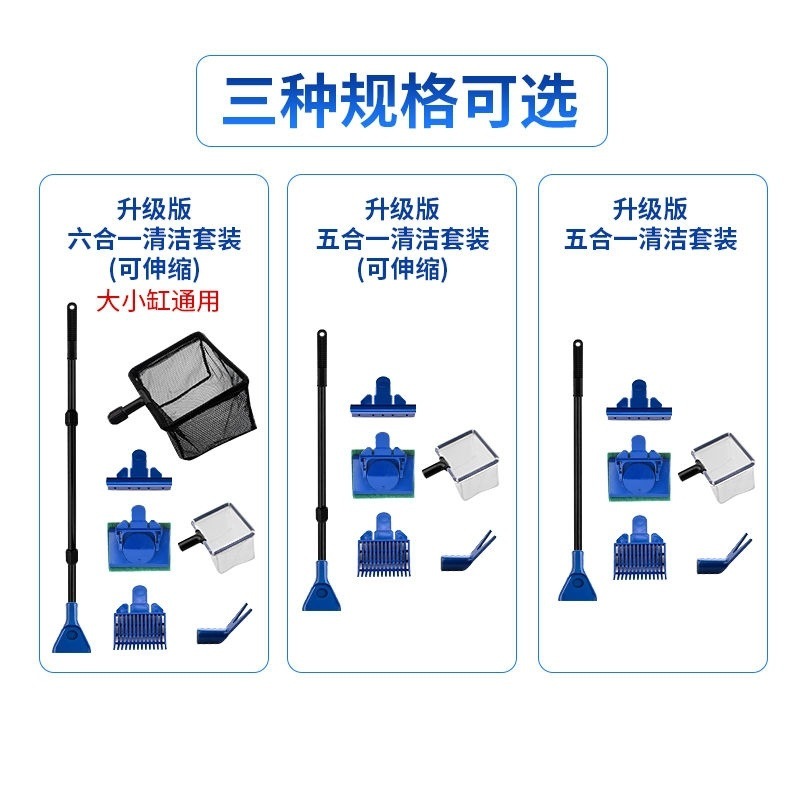 三种规格可选

升级版
六合一清洁套装
(可伸缩)
大小缸通用

升级版
五合一清洁套装
(可伸缩)

升级版
五合一清洁套装