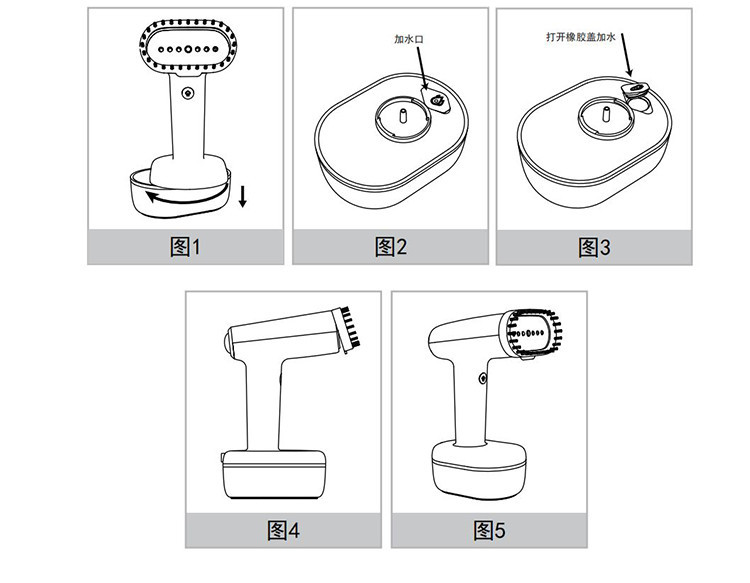 图1

加水口

图2

打开橡胶盖加水

图3

图4

图5