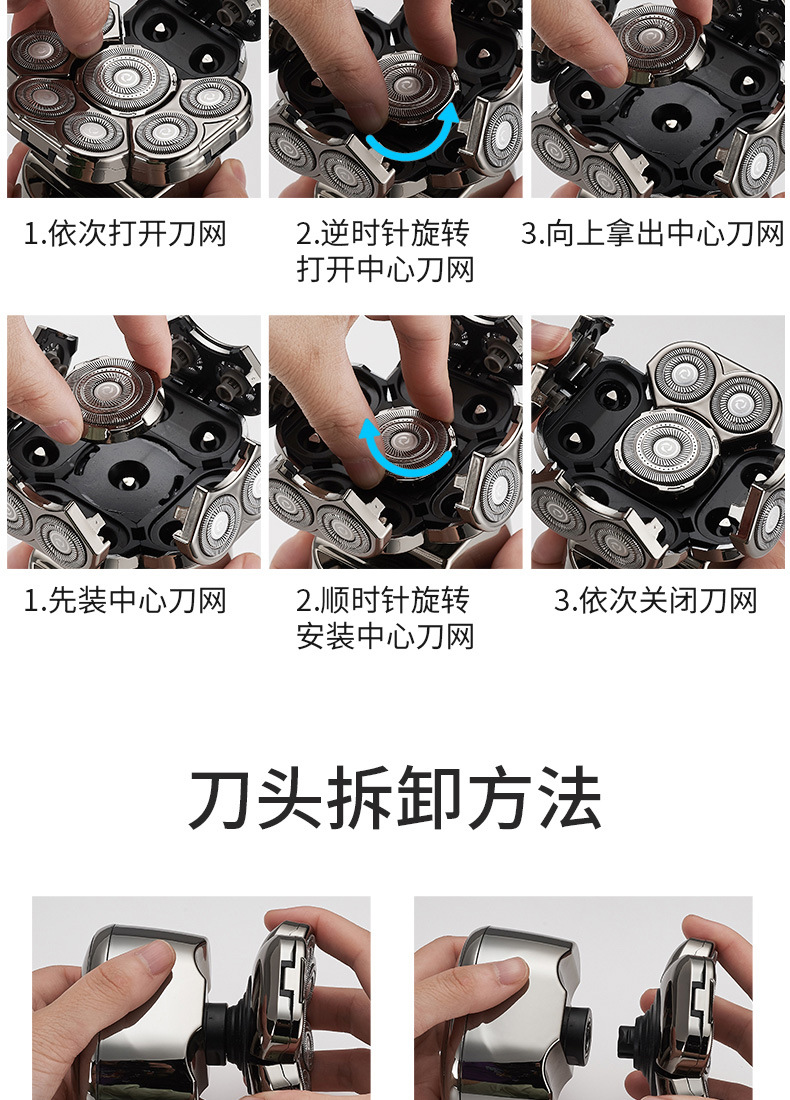 1.依次打开刀网

2.逆时针旋转打开中心刀网

3.向上拿出中心刀网

1.先装中心刀网

2.顺时针旋转安装中心刀网

3.依次关闭刀网

刀头拆卸方法