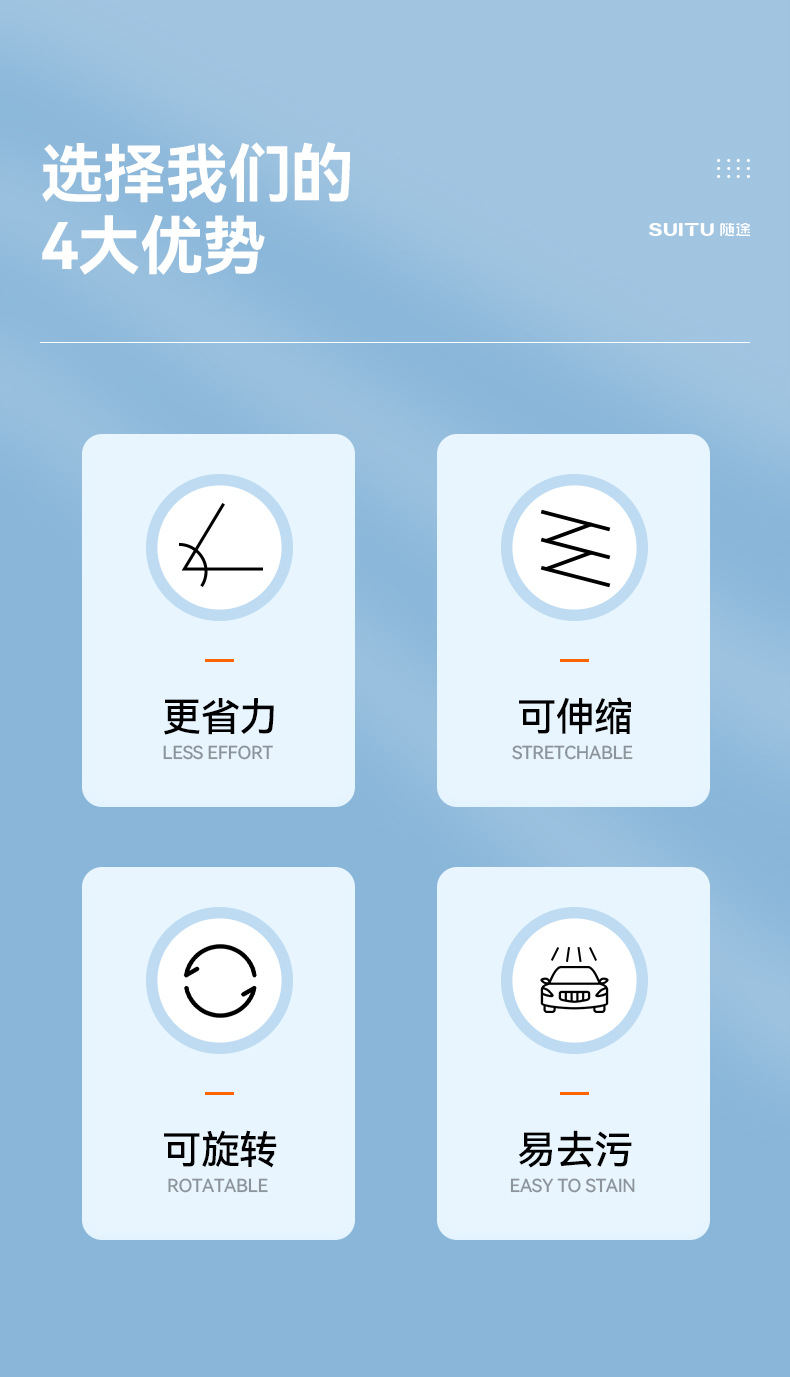 选择我们的
4大优势

SUITU 随途

更省力
LESS EFFORT

可伸缩
STRETCHABLE

可旋转
ROTATABLE

易去污
EASY TO STAIN