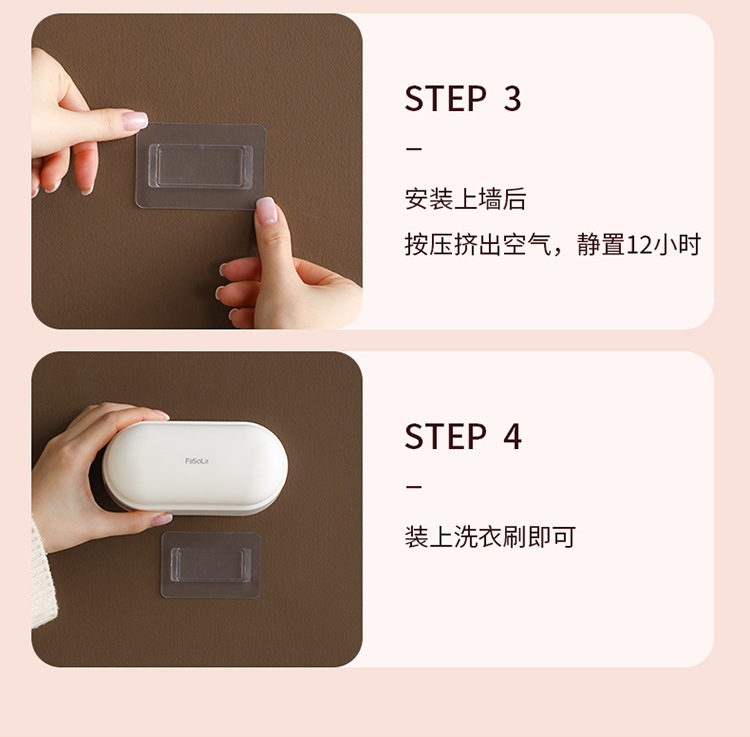 STEP 3

–

安装上墙后

按压挤出空气，静置12小时

FaSoLa

STEP 4

–

装上洗衣刷即可