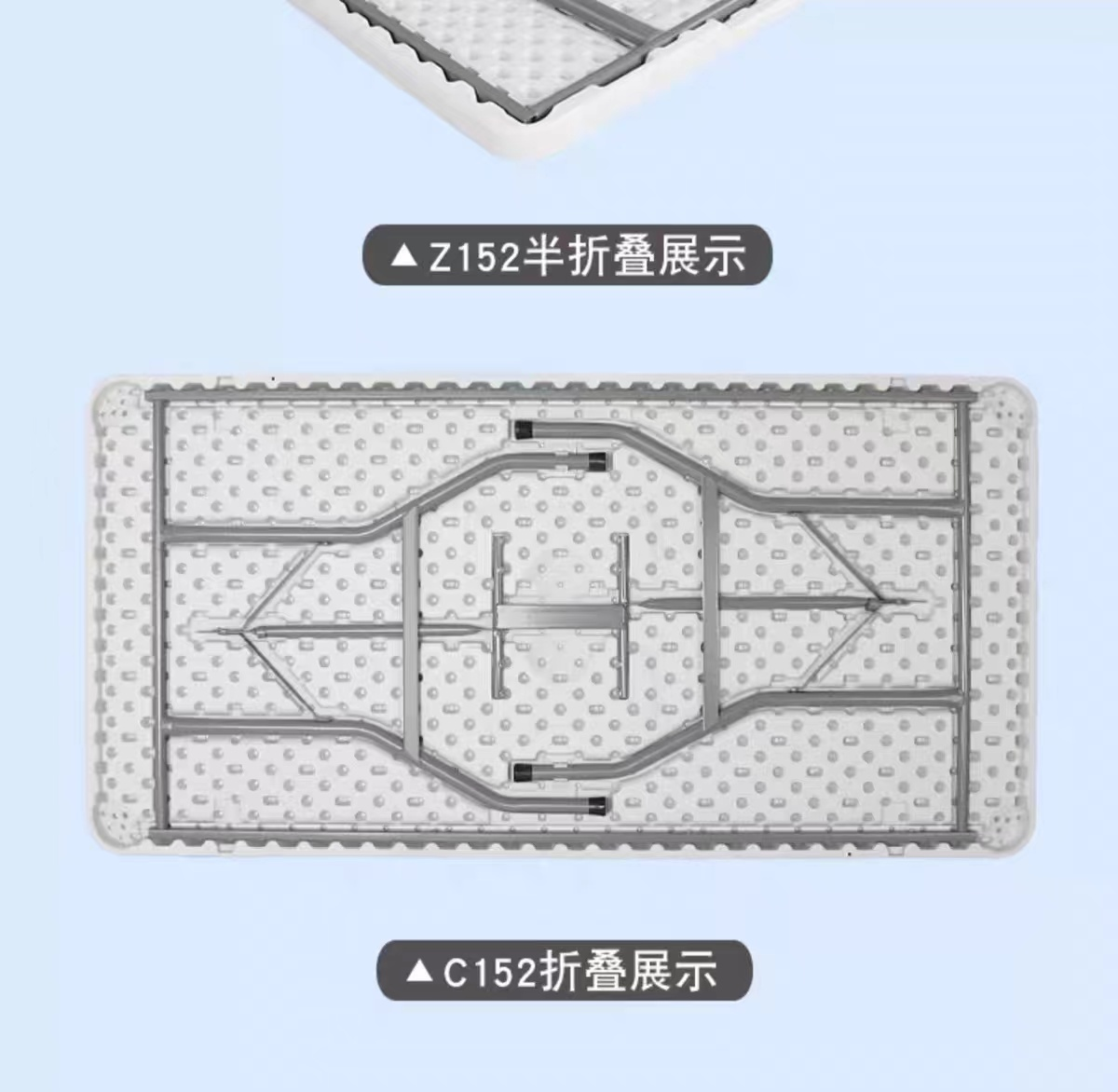 ▲Z152半折叠展示

▲C152折叠展示