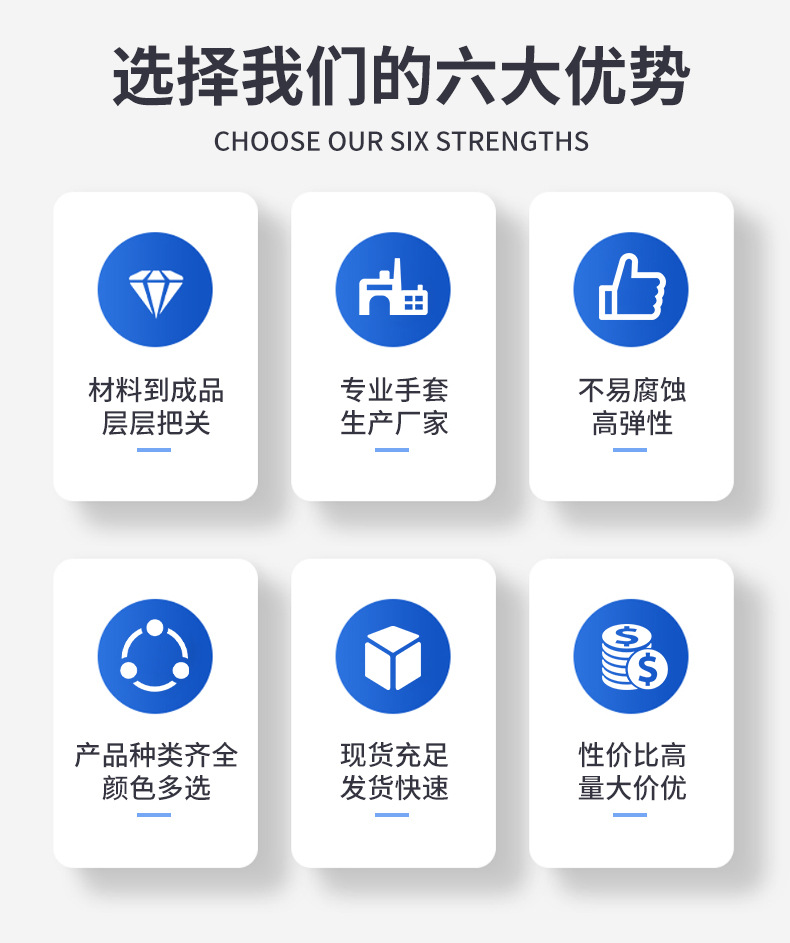 选择我们的六大优势

CHOOSE OUR SIX STRENGTHS

材料到成品
层层把关

专业手套
生产厂家

不易腐蚀
高弹性

产品种类齐全
颜色多选

现货充足
发货快速

性价比高
量大价优