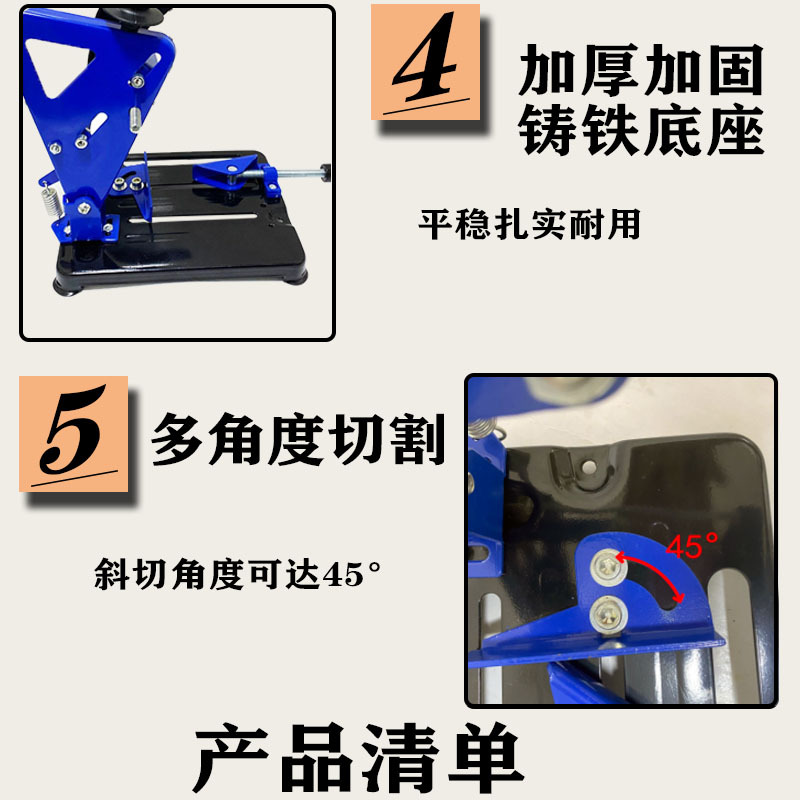 4

加厚加固
铸铁底座

平稳扎实耐用

5

多角度切割

斜切角度可达45°

45°

产品清单