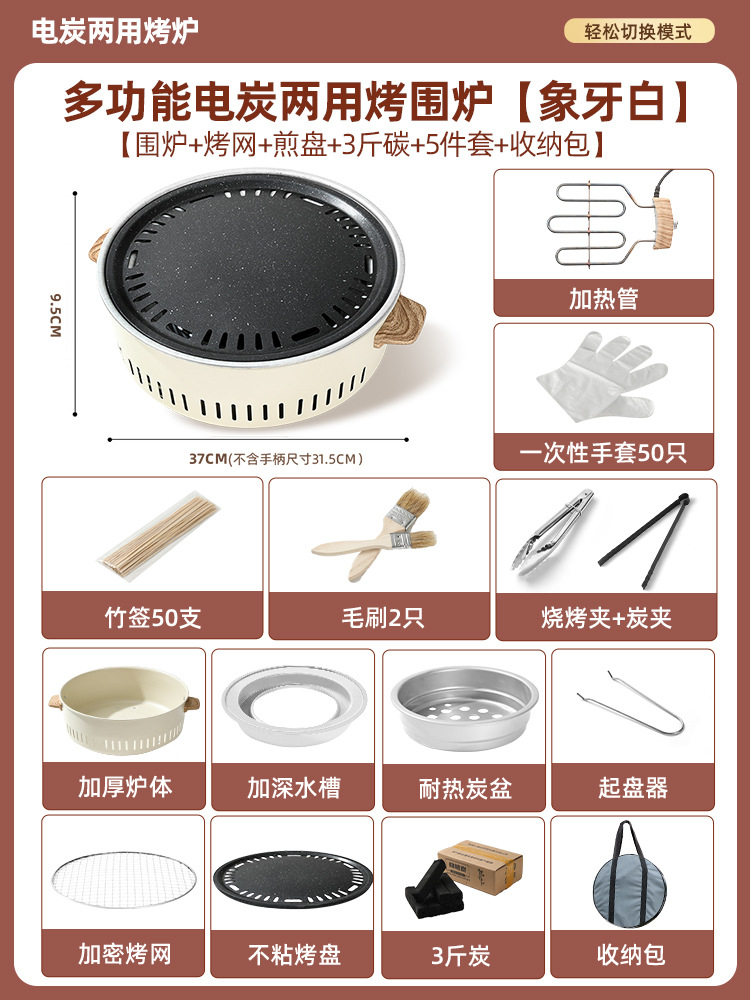 电炭两用烤炉

轻松切换模式

多功能电炭两用烤围炉【象牙白】

【围炉+烤网+煎盘+3斤碳+5件套+收纳包】

9.5CM

37CM(不含手柄尺寸31.5CM)

加热管

一次性手套50只

竹签50支

毛刷2只

烧烤夹+炭夹

加厚炉体

加深水槽

耐热炭盆

起盘器

加密烤网

不粘烤盘

3斤炭

收纳包