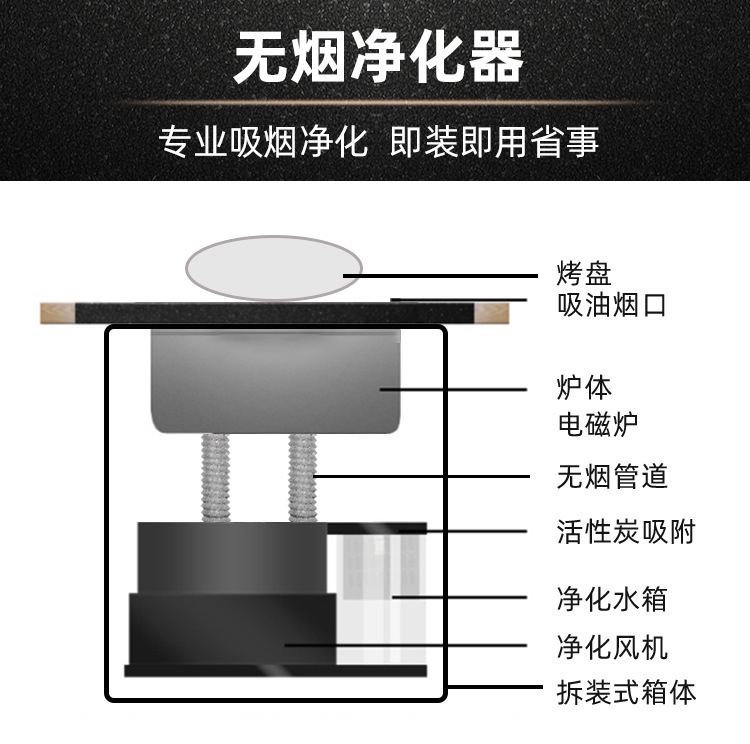 无烟净化器

专业吸烟净化 即装即用省事

烤盘
吸油烟口
炉体
电磁炉
无烟管道
活性炭吸附
净化水箱
净化风机
拆装式箱体