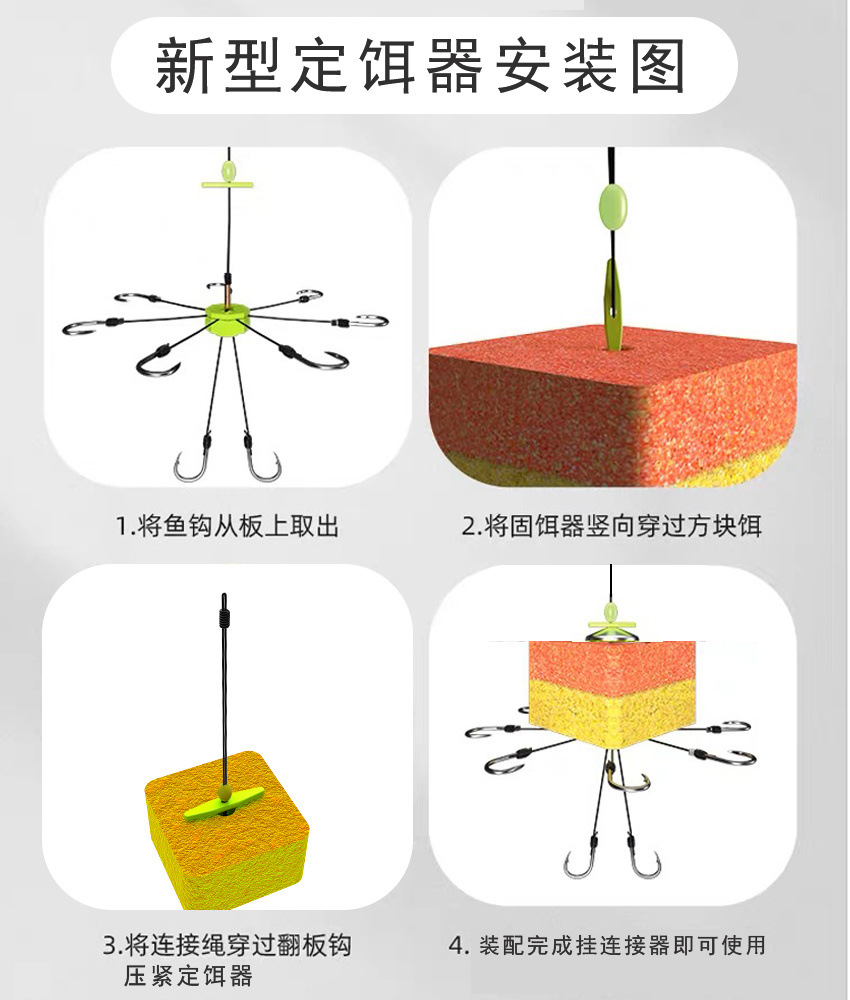 新型定饵器安装图

1.将鱼钩从板上取出

2.将固饵器竖向穿过方块饵

3.将连接绳穿过翻板钩压紧定饵器

4. 装配完成挂连接器即可使用