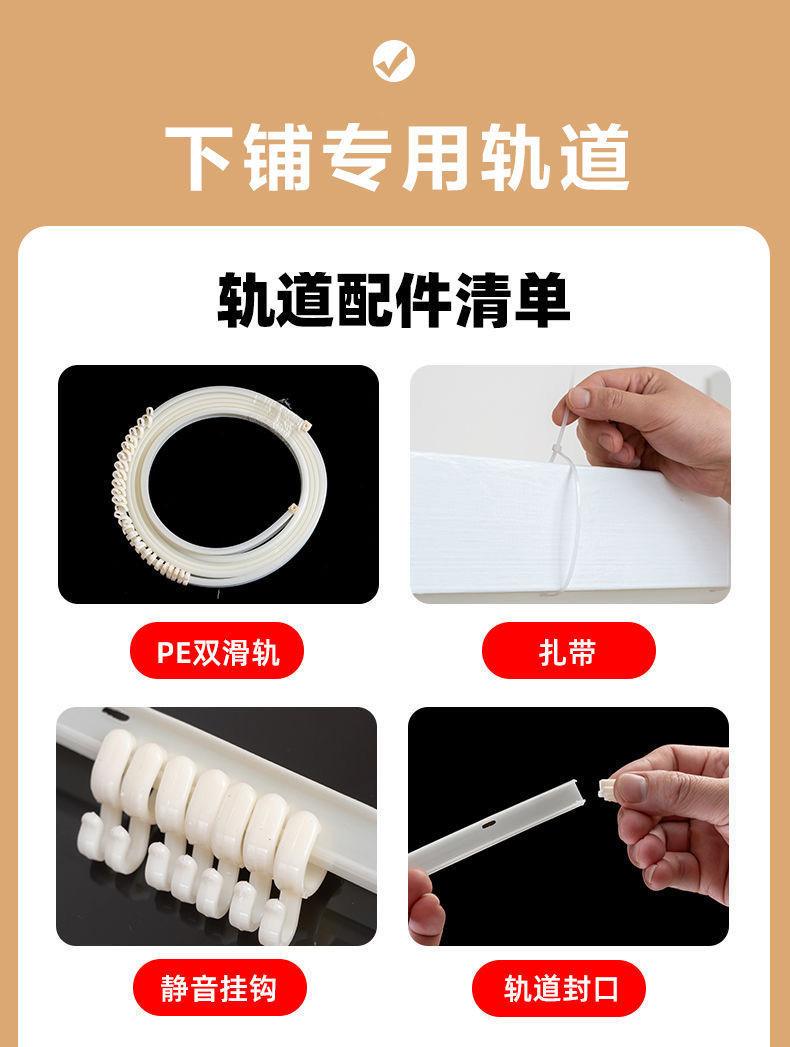 下铺专用轨道

轨道配件清单

PE双滑轨

扎带

静音挂钩

轨道封口