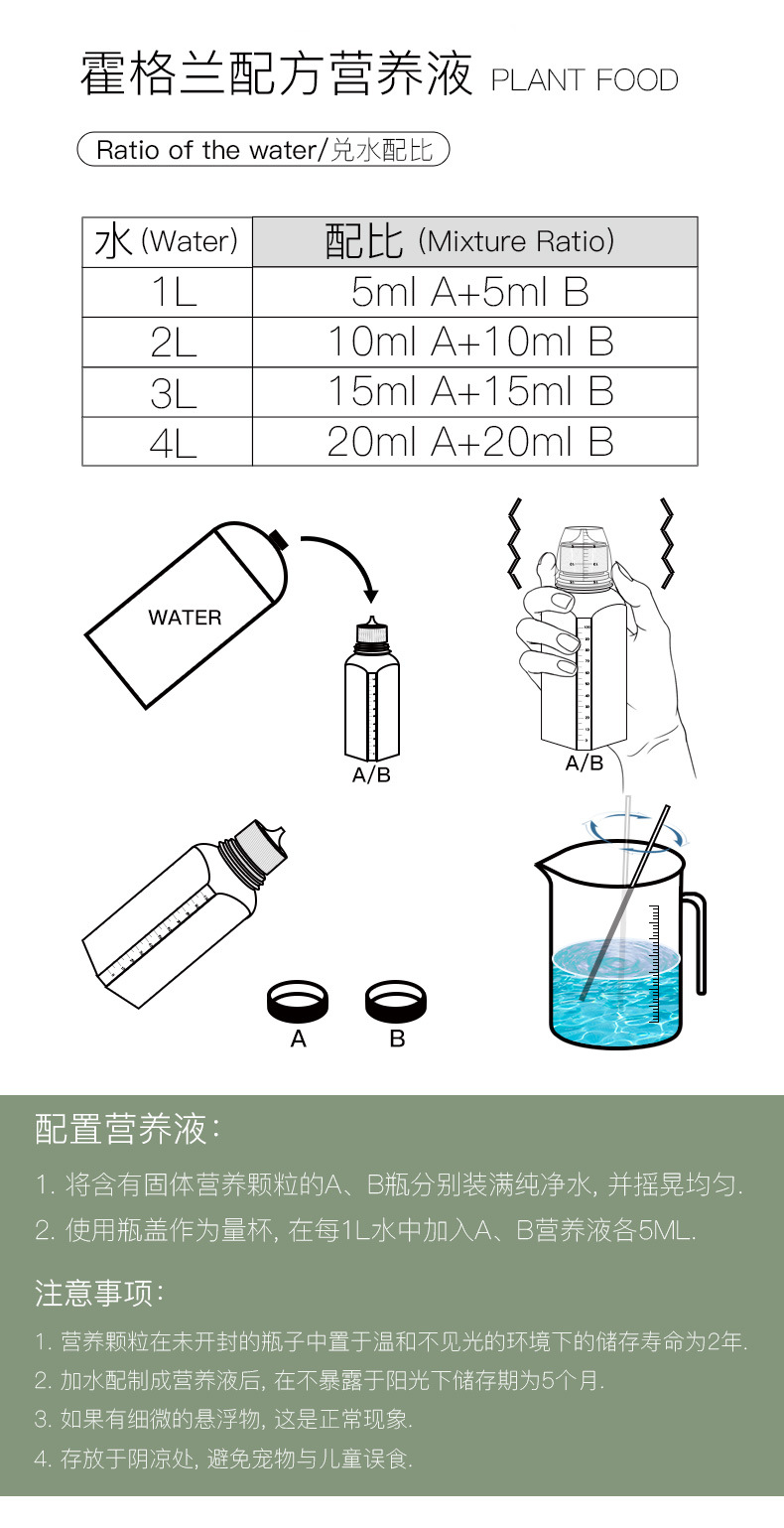 霍格兰配方营养液 PLANT FOOD

Ratio of the water/兑水配比

| 水 (Water) | 配比 (Mixture Ratio) |
|---|---|
| 1L | 5ml A+5ml B |
| 2L | 10ml A+10ml B |
| 3L | 15ml A+15ml B |
| 4L | 20ml A+20ml B |

WATER

A/B

A/B

A B

配置营养液:

1. 将含有固体营养颗粒的A、B瓶分别装满纯净水, 并摇晃均匀.
2. 使用瓶盖作为量杯, 在每1L水中加入A、B营养液各5ML.

注意事项:

1. 营养颗粒在未开封的瓶子中置于温和不见光的环境下的储存寿命为2年.
2. 加水配制成营养液后, 在不暴露于阳光下储存期为5个月.
3. 如果有细微的悬浮物, 这是正常现象.
4. 存放于阴凉处, 避免宠物与儿童误食.