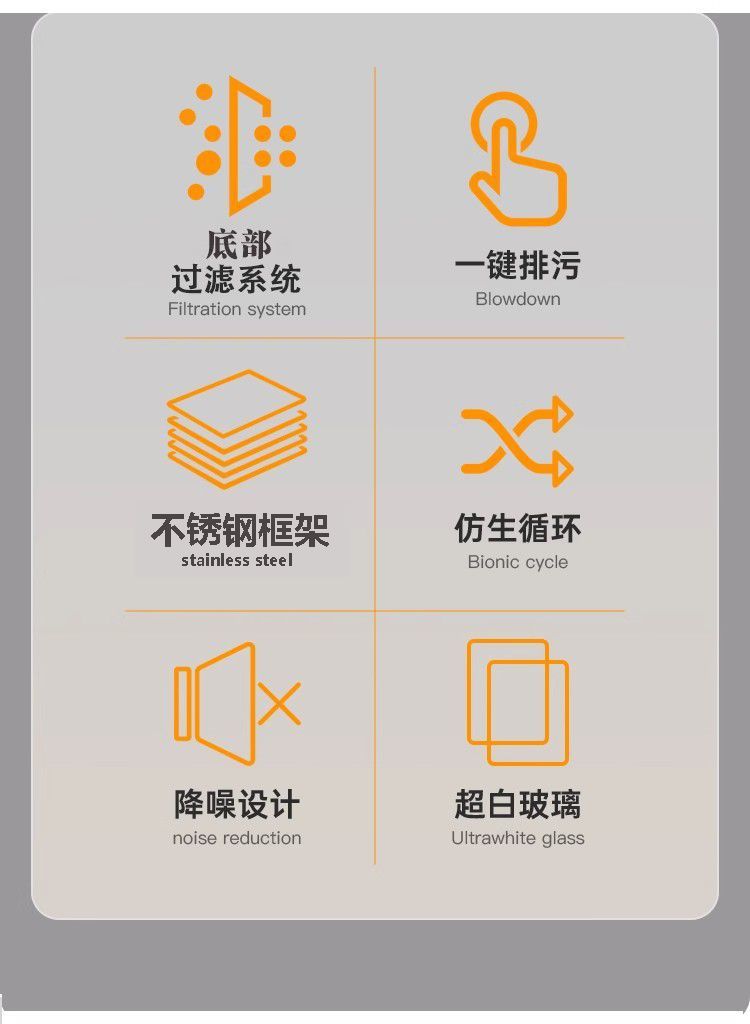 底部
过滤系统
Filtration system

一键排污
Blowdown

不锈钢框架
stainless steel

仿生循环
Bionic cycle

降噪设计
noise reduction

超白玻璃
Ultrawhite glass