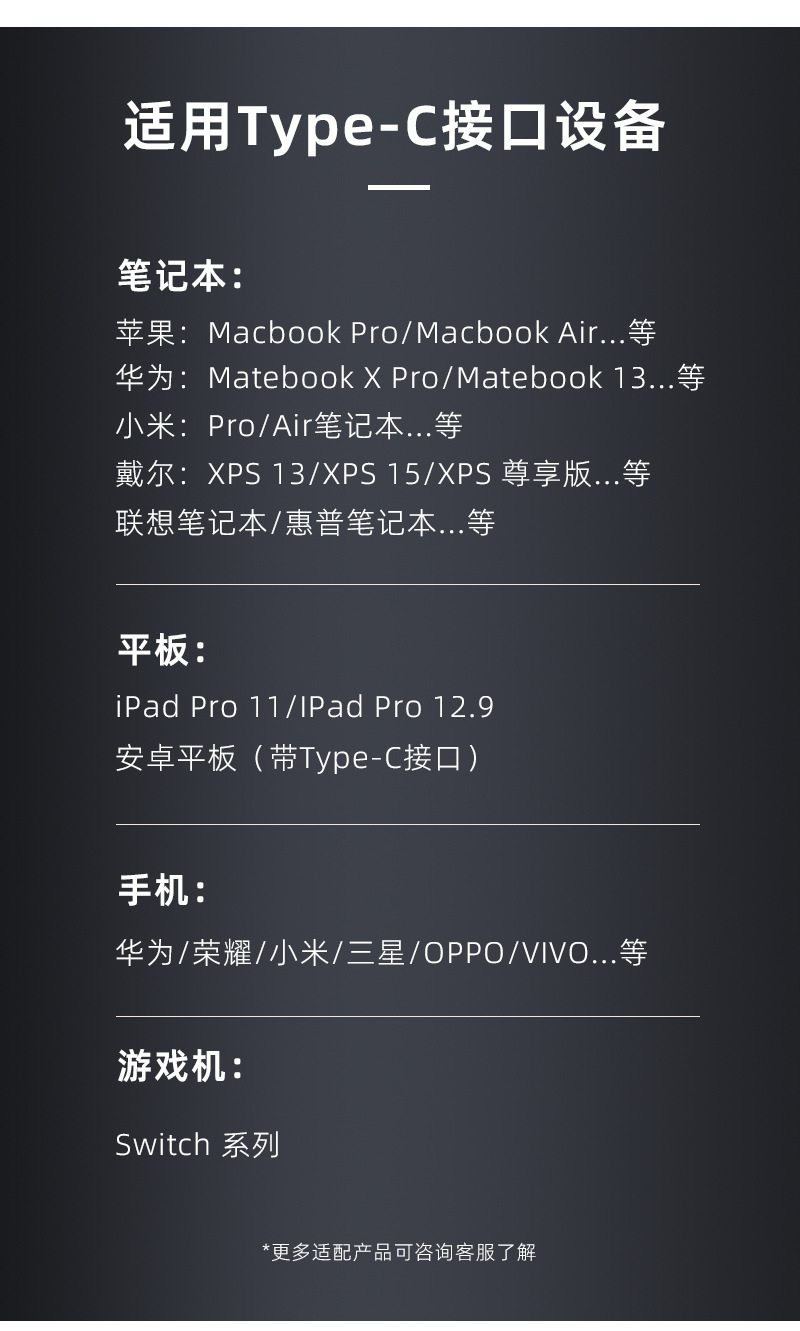 适用Type-C接口设备

笔记本:

苹果：Macbook Pro/Macbook Air...等
华为：Matebook X Pro/Matebook 13...等
小米：Pro/Air笔记本...等
戴尔：XPS 13/XPS 15/XPS 尊享版...等
联想笔记本/惠普笔记本...等

平板:

iPad Pro 11/IPad Pro 12.9
安卓平板（带Type-C接口）

手机:

华为/荣耀/小米/三星/OPPO/VIVO...等

游戏机:

Switch 系列

*更多适配产品可咨询客服了解