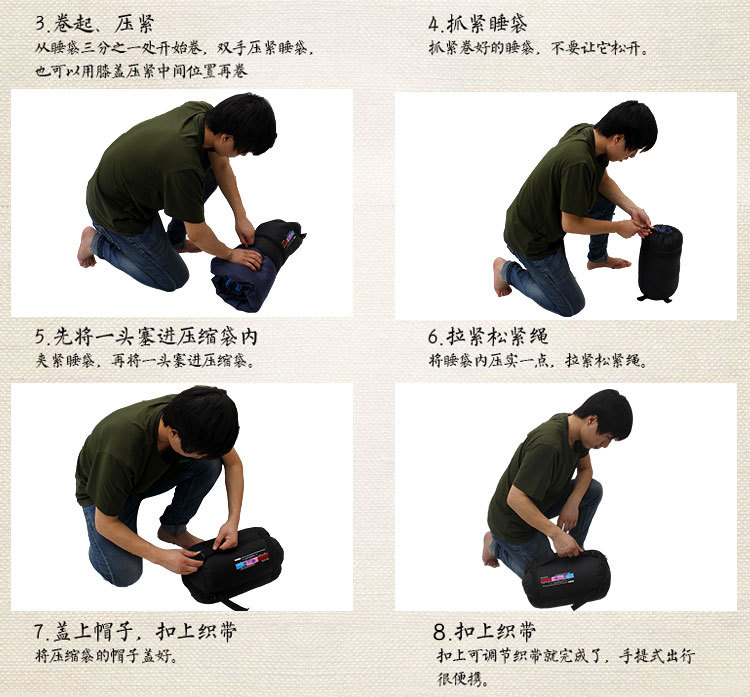 3.卷起、压紧
从睡袋三分之一处开始卷，双手压紧睡袋，也可以用膝盖压紧中间位置再卷

4.抓紧睡袋
抓紧卷好的睡袋，不要让它松开。

5.先将一头塞进压缩袋内
夹紧睡袋，再将一头塞进压缩袋。

6.拉紧松紧绳
将睡袋内压实一点，拉紧松紧绳。

7.盖上帽子，扣上织带
将压缩袋的帽子盖好。

8.扣上织带
扣上可调节织带就完成了，手提式出行很便携。