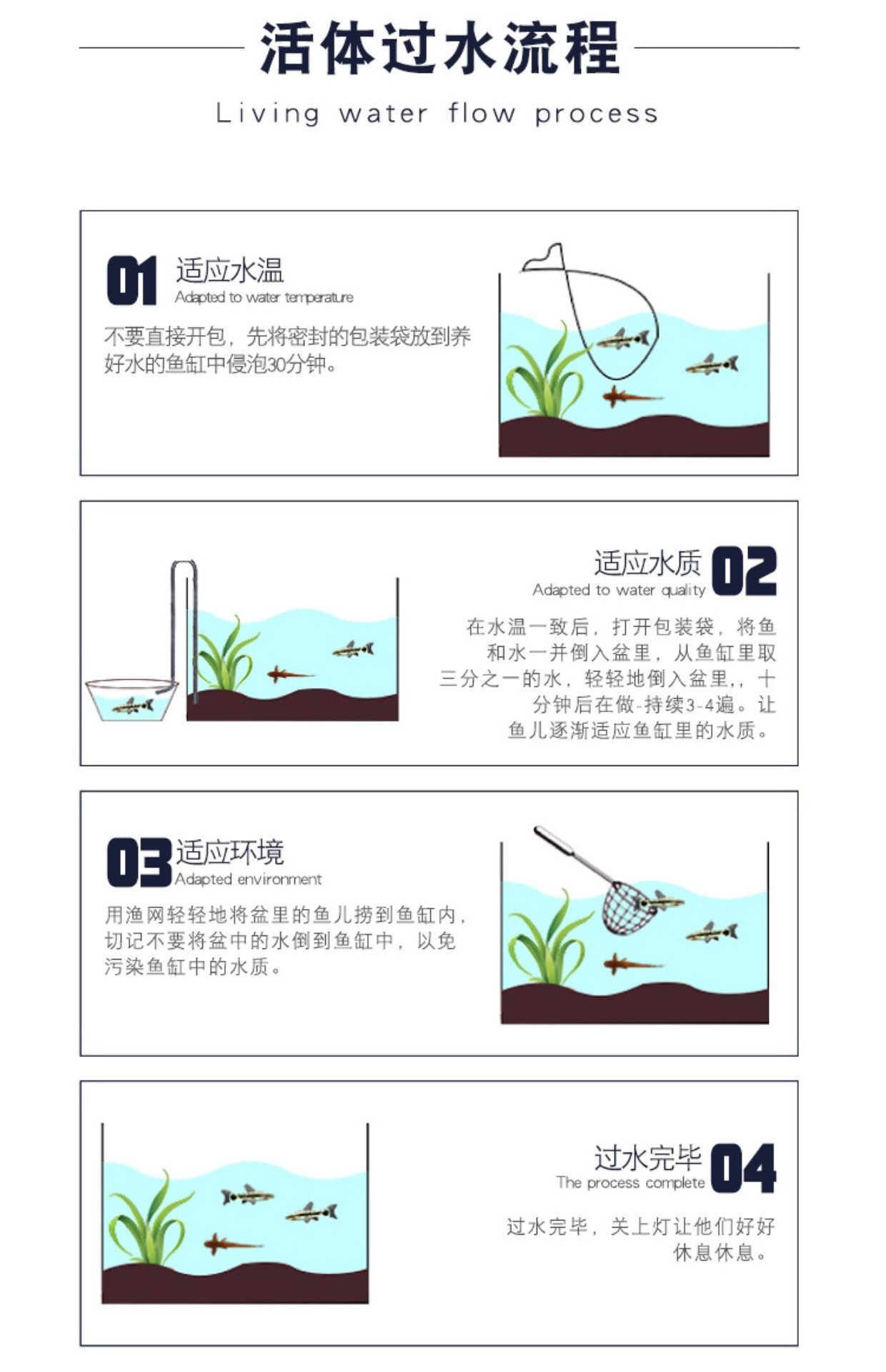 活体过水流程

Living water flow process

01 适应水温
Adapted to water temperature

不要直接开包，先将密封的包装袋放到养好水的鱼缸中侵泡30分钟。

适应水质 02
Adapted to water quality

在水温一致后，打开包装袋，将鱼和水一并倒入盆里，从鱼缸里取三分之一的水，轻轻地倒入盆里,，十分钟后在做-持续3-4遍。让鱼儿逐渐适应鱼缸里的水质。

03 适应环境
Adapted environment

用渔网轻轻地将盆里的鱼儿捞到鱼缸内，切记不要将盆中的水倒到鱼缸中，以免污染鱼缸中的水质。

过水完毕 04
The process complete

过水完毕，关上灯让他们好好休息休息。