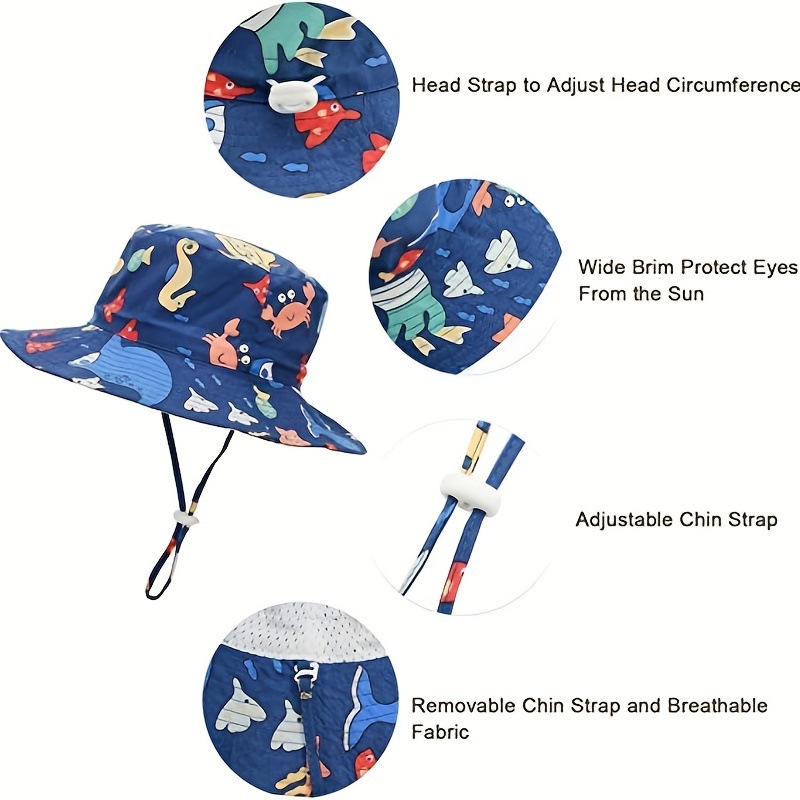 Head Strap to Adjust Head Circumference

Wide Brim Protect Eyes From the Sun

Adjustable Chin Strap

Removable Chin Strap and Breathable Fabric