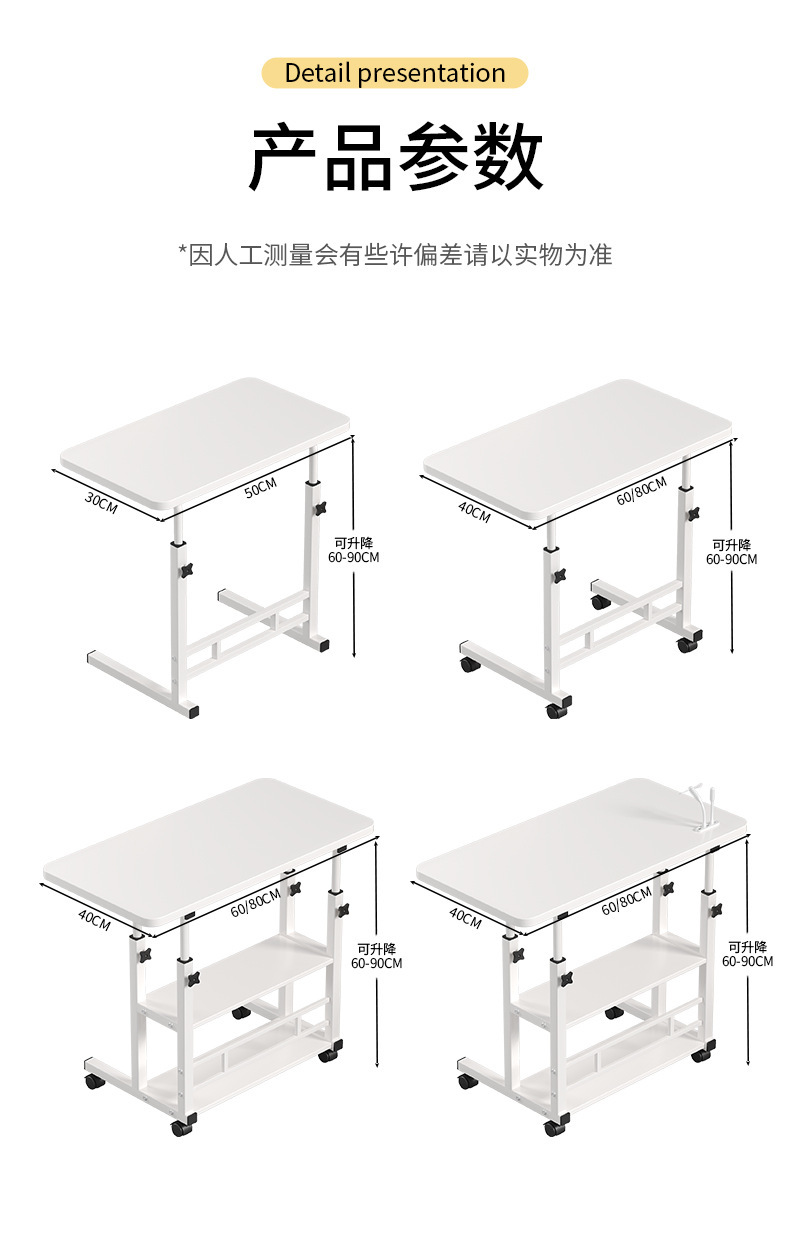 Detail presentation

产品参数

*因人工测量会有些许偏差请以实物为准

30CM
50CM
可升降
60-90CM

40CM
60/80CM
可升降
60-90CM

40CM
60/80CM
可升降
60-90CM

40CM
60/80CM
可升降
60-90CM