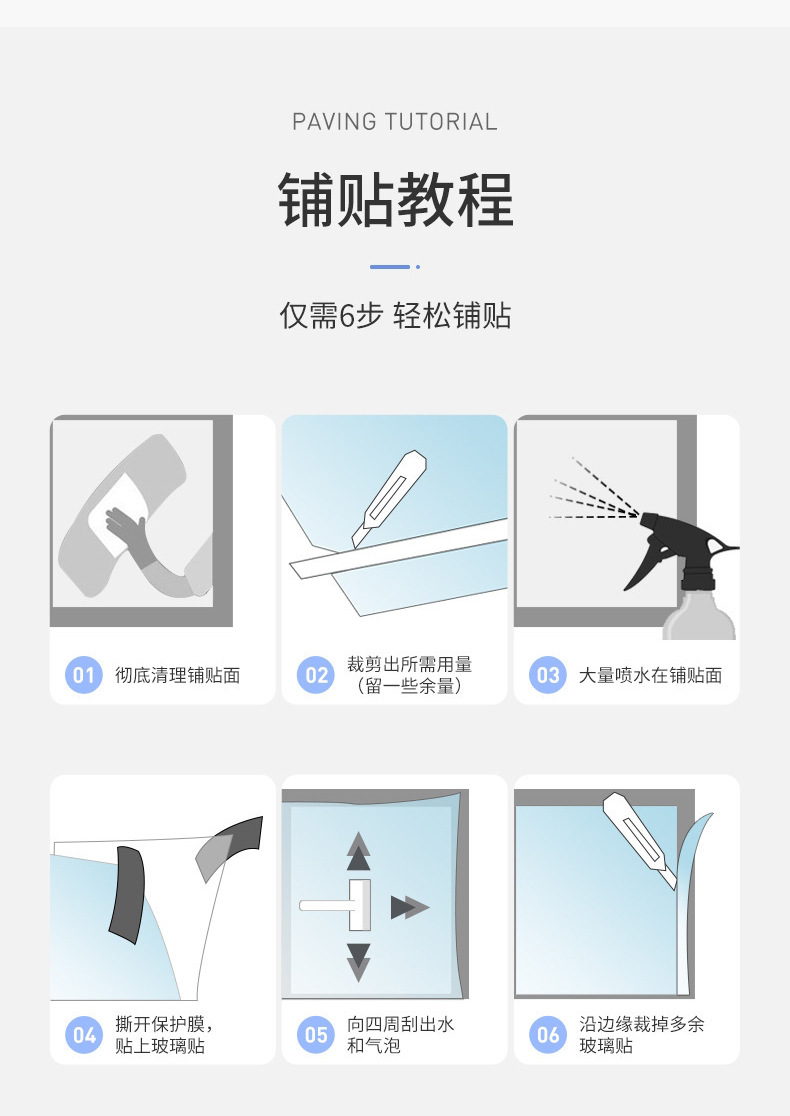 PAVING TUTORIAL

铺贴教程

仅需6步 轻松铺贴

01 彻底清理铺贴面

02 裁剪出所需用量（留一些余量）

03 大量喷水在铺贴面

04 撕开保护膜，贴上玻璃贴

05 向四周刮出水和气泡

06 沿边缘裁掉多余玻璃贴