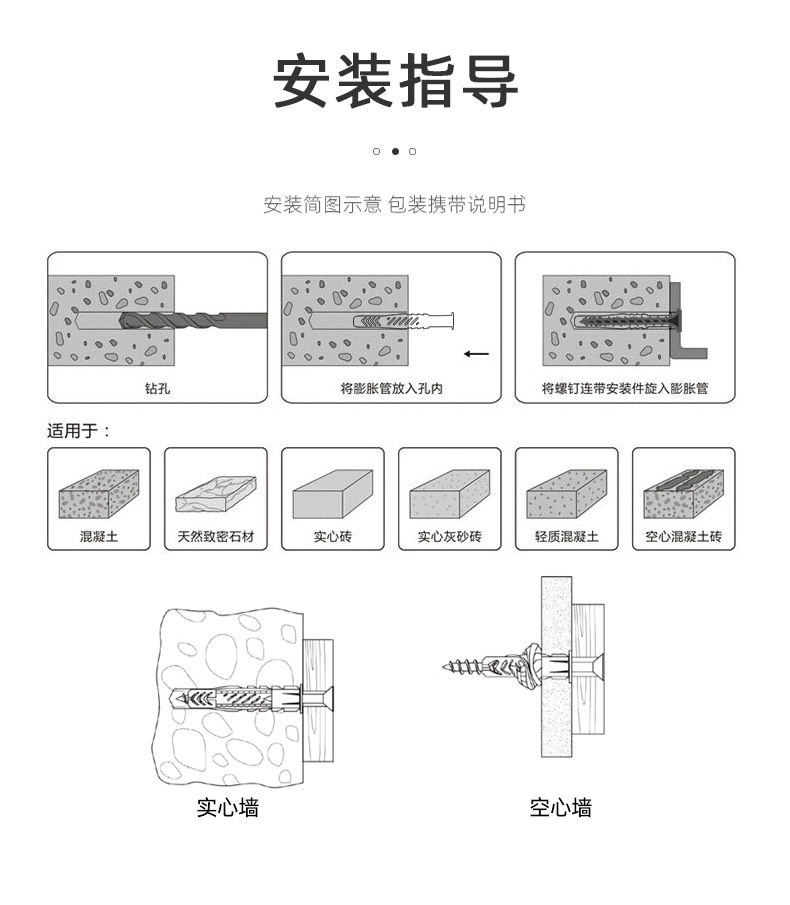 安装指导

安装简图示意 包装携带说明书

钻孔

将膨胀管放入孔内

将螺钉连带安装件旋入膨胀管

适用于：

混凝土

天然致密石材

实心砖

实心灰砂砖

轻质混凝土

空心混凝土砖

实心墙

空心墙