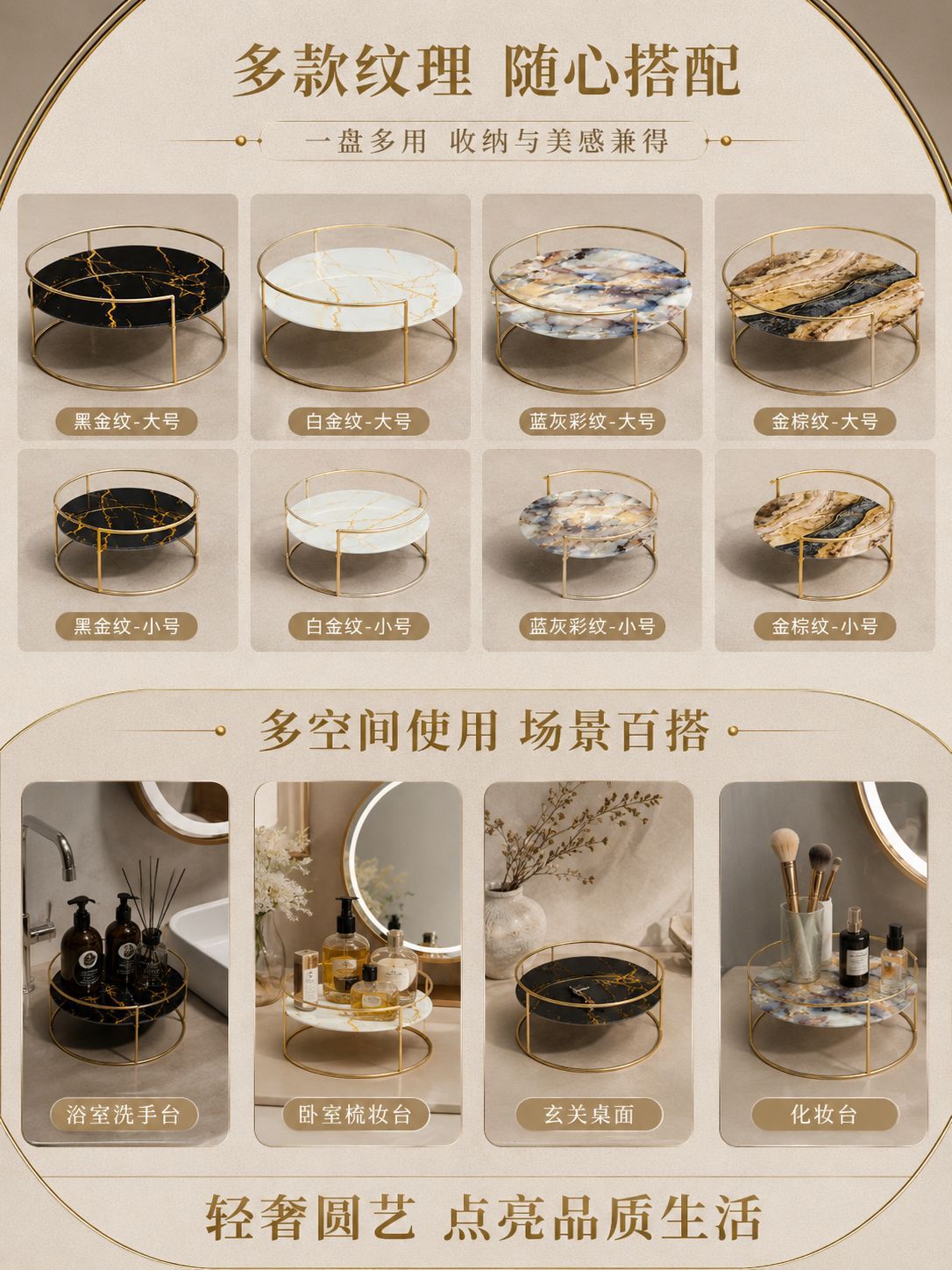 多款纹理 随心搭配

一盘多用 收纳与美感兼得

黑金纹-大号

白金纹-大号

蓝灰彩纹-大号

金棕纹-大号

黑金纹-小号

白金纹-小号

蓝灰彩纹-小号

金棕纹-小号

多空间使用 场景百搭

浴室洗手台

卧室梳妆台

玄关桌面

化妆台

轻奢圆艺 点亮品质生活