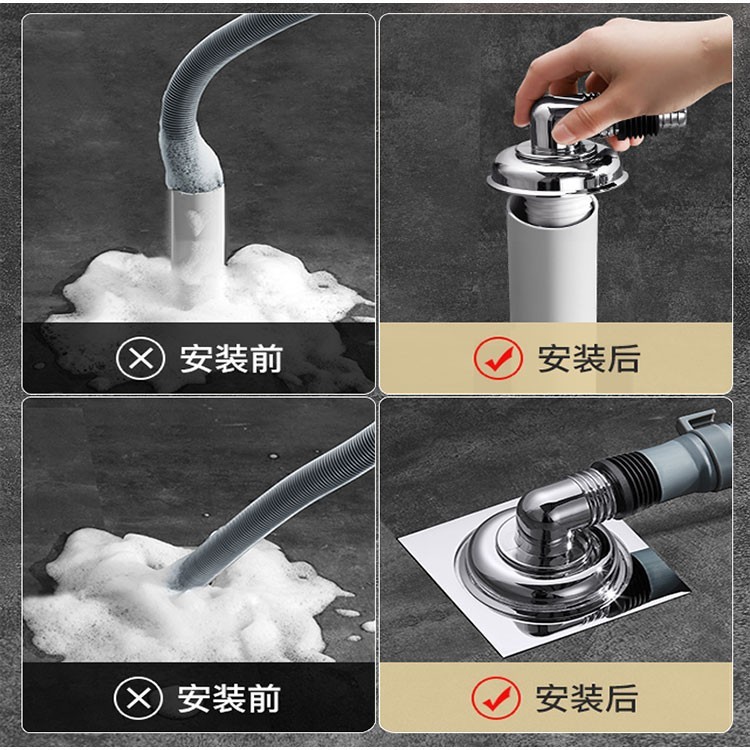 安装前

安装后

安装前

安装后