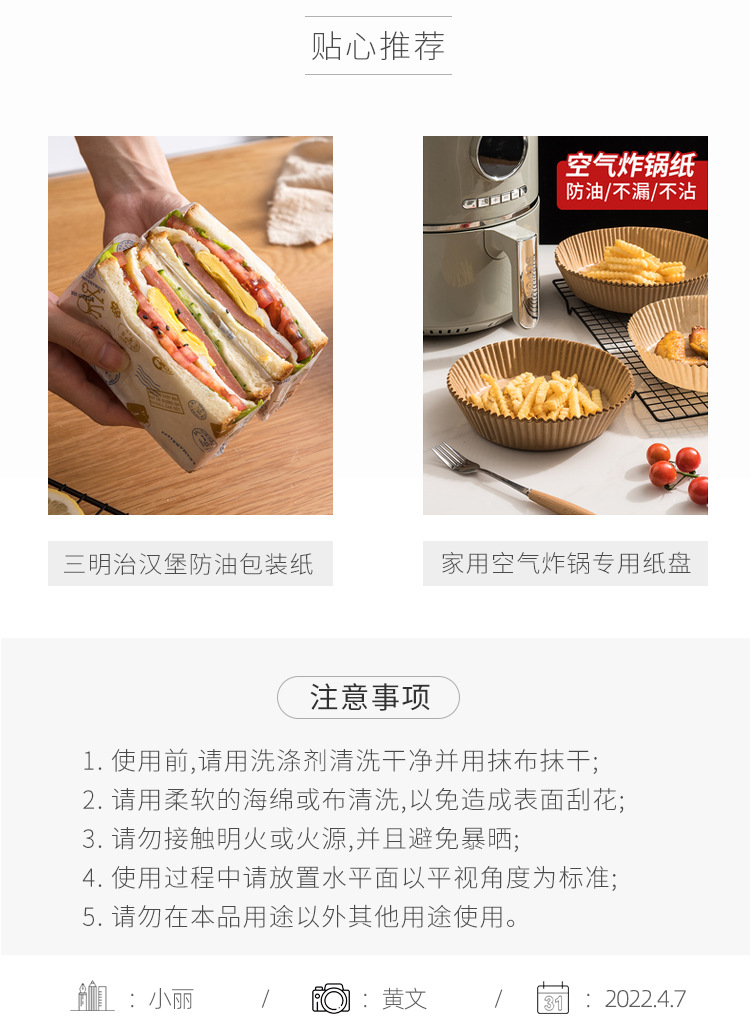 贴心推荐

空气炸锅纸
防油/不漏/不沾

三明治汉堡防油包装纸

家用空气炸锅专用纸盘

注意事项

1. 使用前,请用洗涤剂清洗干净并用抹布抹干;
2. 请用柔软的海绵或布清洗,以免造成表面刮花;
3. 请勿接触明火或火源,并且避免暴晒;
4. 使用过程中请放置水平面以平视角度为标准;
5. 请勿在本品用途以外其他用途使用。

: 小丽 / : 黄文 / 31 : 2022.4.7