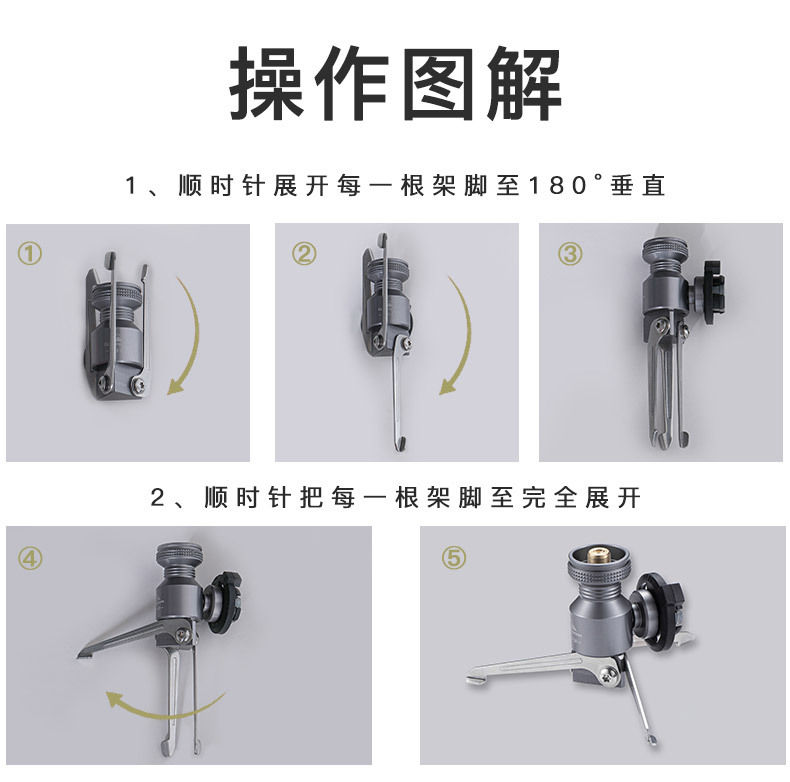 操作图解

1、顺时针展开每一根架脚至180°垂直

①

②

③

2、顺时针把每一根架脚至完全展开

④

⑤