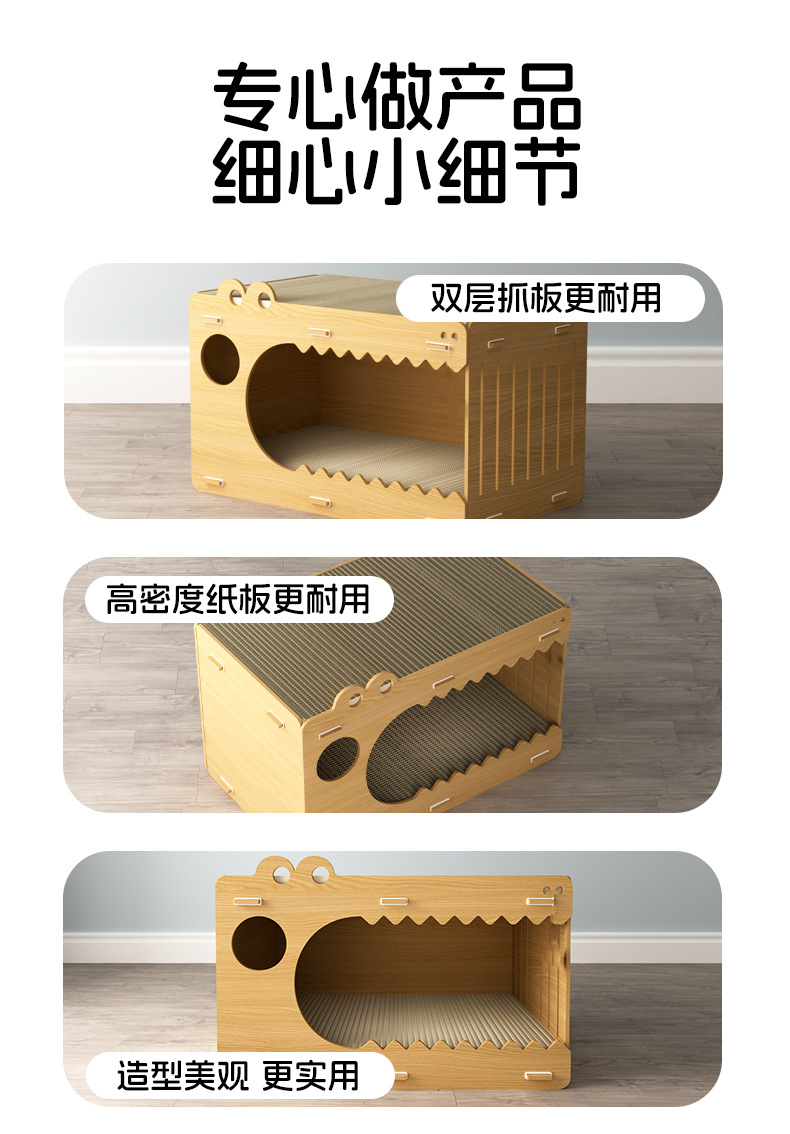 专心做产品
细心小细节

双层抓板更耐用

高密度纸板更耐用

造型美观 更实用