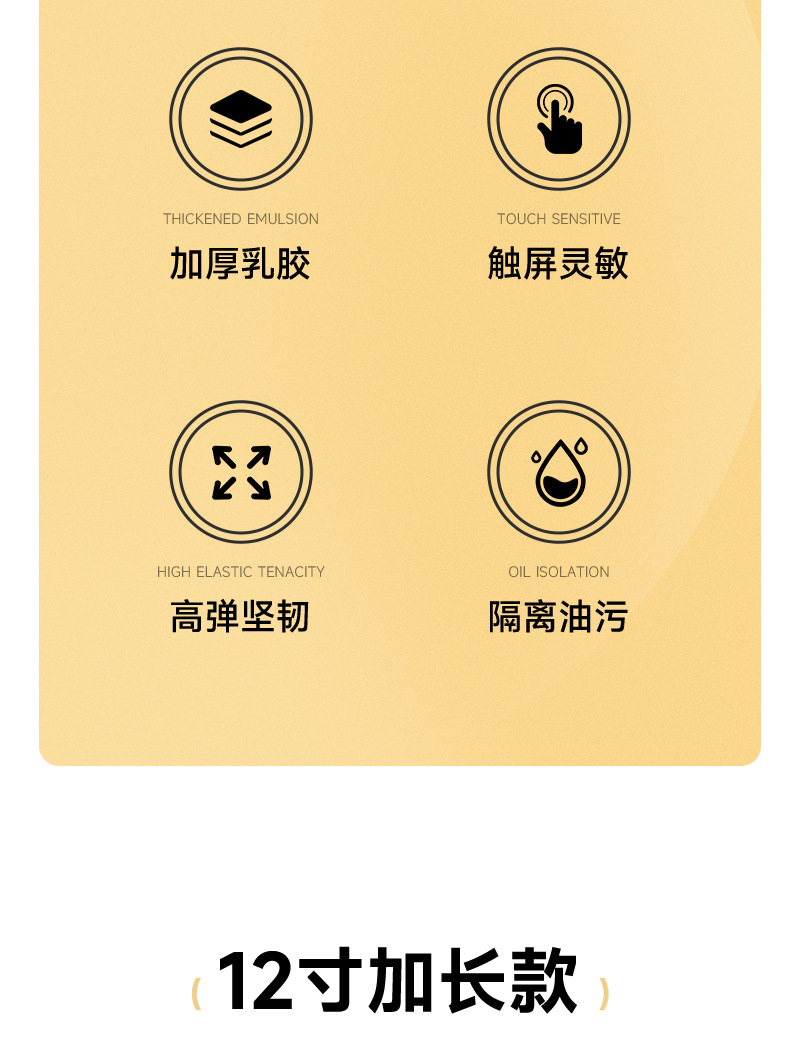 THICKENED EMULSION
加厚乳胶

TOUCH SENSITIVE
触屏灵敏

HIGH ELASTIC TENACITY
高弹坚韧

OIL ISOLATION
隔离油污

(12寸加长款)