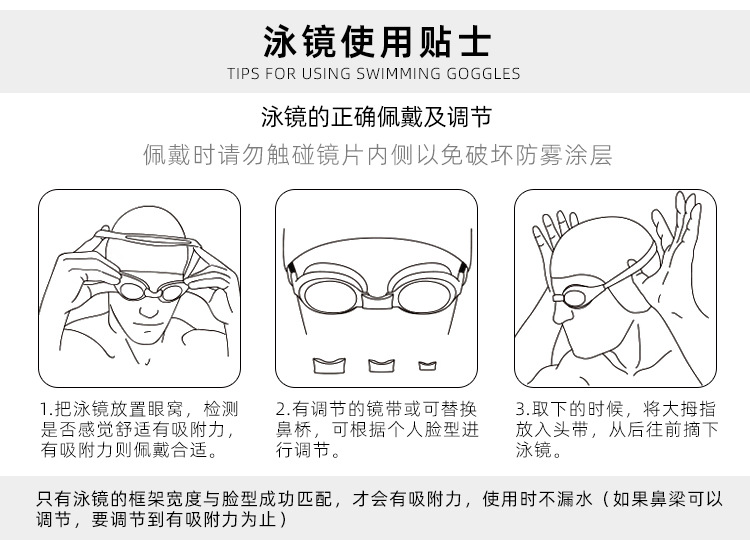 泳镜使用贴士
TIPS FOR USING SWIMMING GOGGLES

泳镜的正确佩戴及调节
佩戴时请勿触碰镜片内侧以免破坏防雾涂层

1.把泳镜放置眼窝，检测是否感觉舒适有吸附力，有吸附力则佩戴合适。

2.有调节的镜带或可替换鼻桥，可根据个人脸型进行调节。

3.取下的时候，将大拇指放入头带，从后往前摘下泳镜。

只有泳镜的框架宽度与脸型成功匹配，才会有吸附力，使用时不漏水（如果鼻梁可以调节，要调节到有吸附力为止）