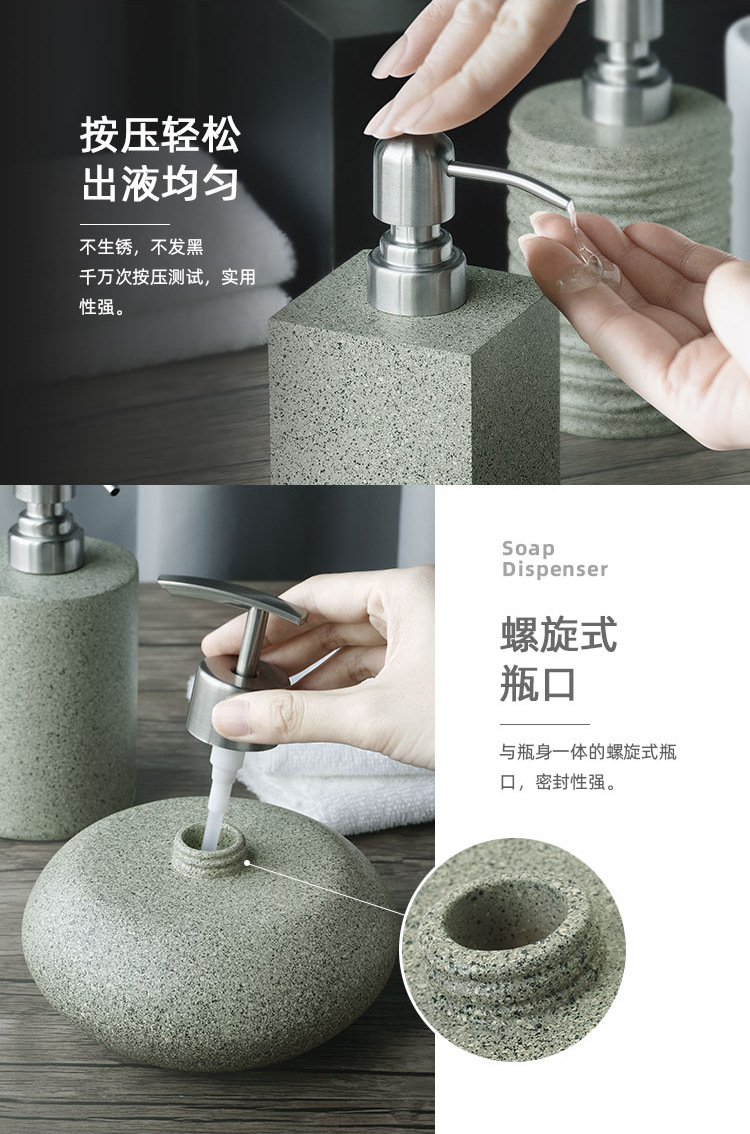 按压轻松
出液均匀

不生锈，不发黑
千万次按压测试，实用性强。

Soap
Dispenser

螺旋式
瓶口

与瓶身一体的螺旋式瓶口，密封性强。