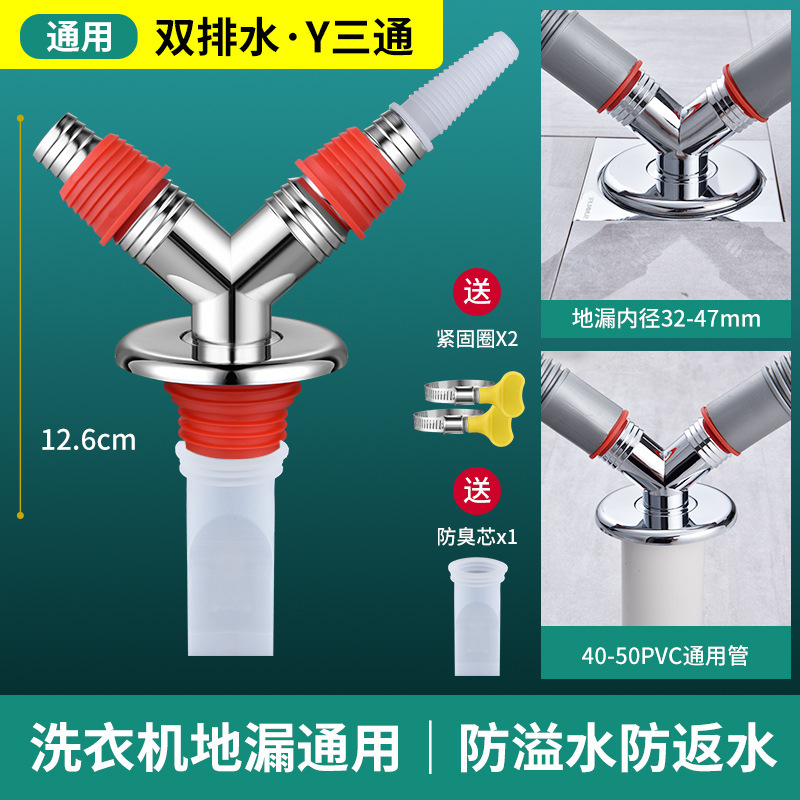 通用 双排水·Y三通

12.6cm

送
紧固圈X2

送
防臭芯x1

地漏内径32-47mm

40-50PVC通用管

洗衣机地漏通用 | 防溢水防返水