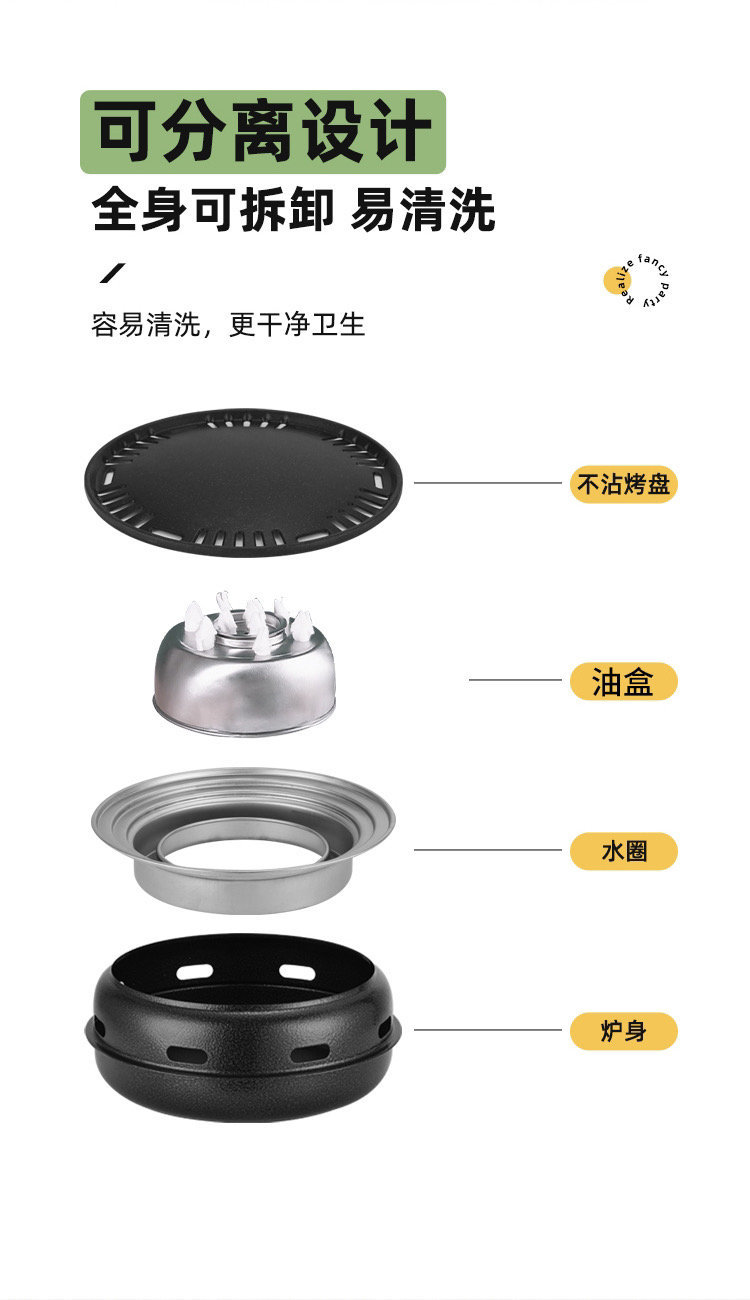 可分离设计
全身可拆卸 易清洗

Realize fancy party

容易清洗，更干净卫生

不沾烤盘

油盒

水圈

炉身