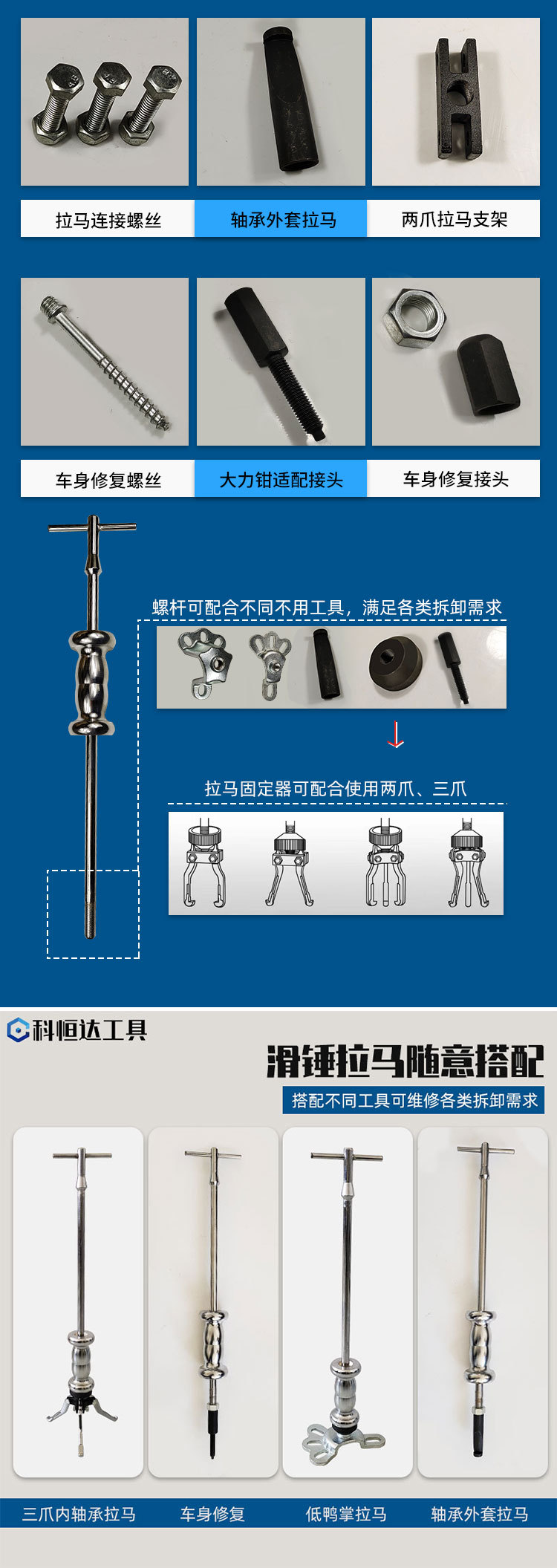 拉马连接螺丝

轴承外套拉马

两爪拉马支架

车身修复螺丝

大力钳适配接头

车身修复接头

螺杆可配合不同不用工具，满足各类拆卸需求

拉马固定器可配合使用两爪、三爪

科恒达工具

滑锤拉马随意搭配

搭配不同工具可维修各类拆卸需求

三爪内轴承拉马

车身修复

低鸭掌拉马

轴承外套拉马