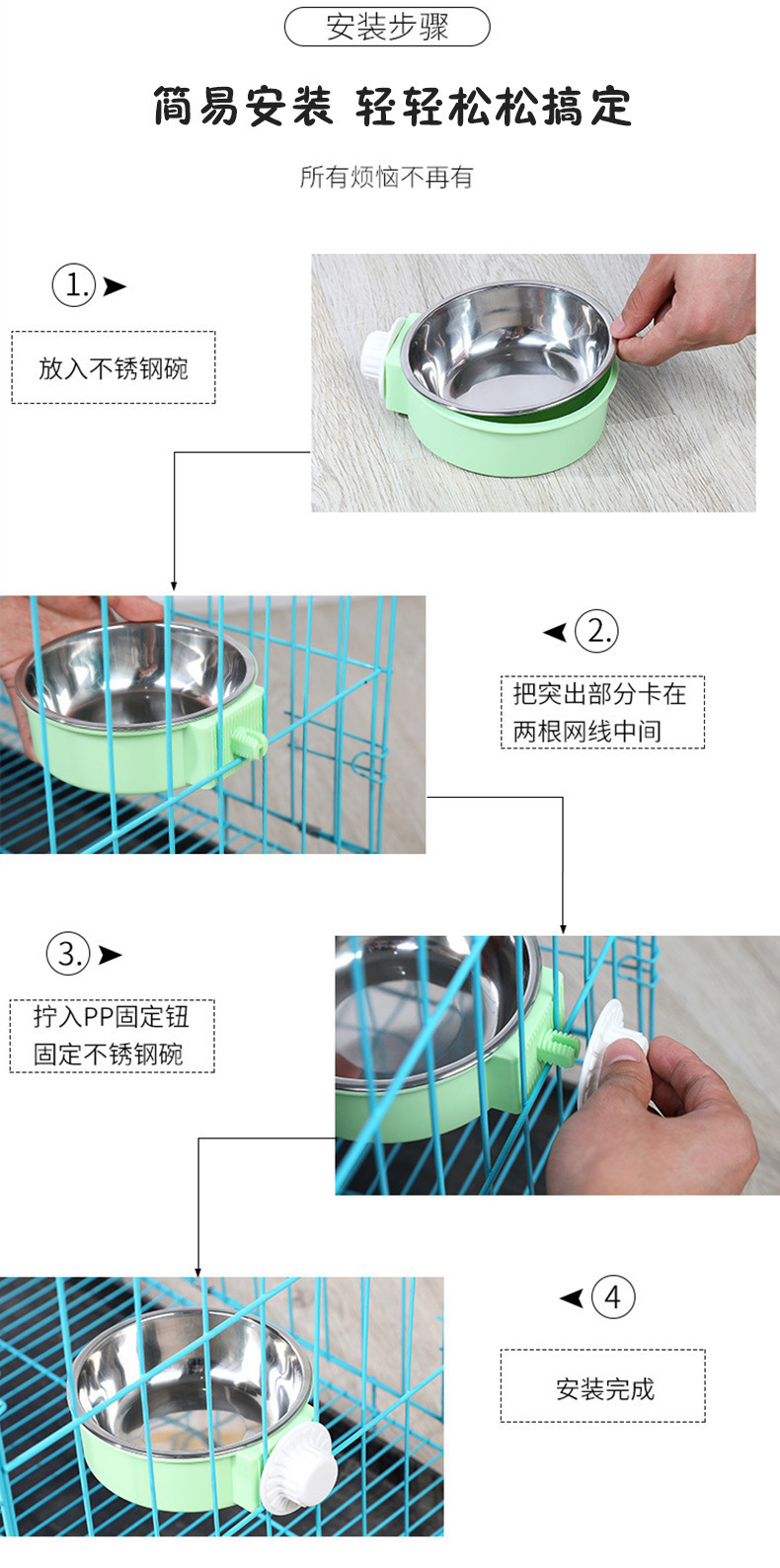 安装步骤

简易安装 轻轻松松搞定

所有烦恼不再有

1.

放入不锈钢碗

2.

把突出部分卡在两根网线中间

3.

拧入PP固定钮固定不锈钢碗

4

安装完成