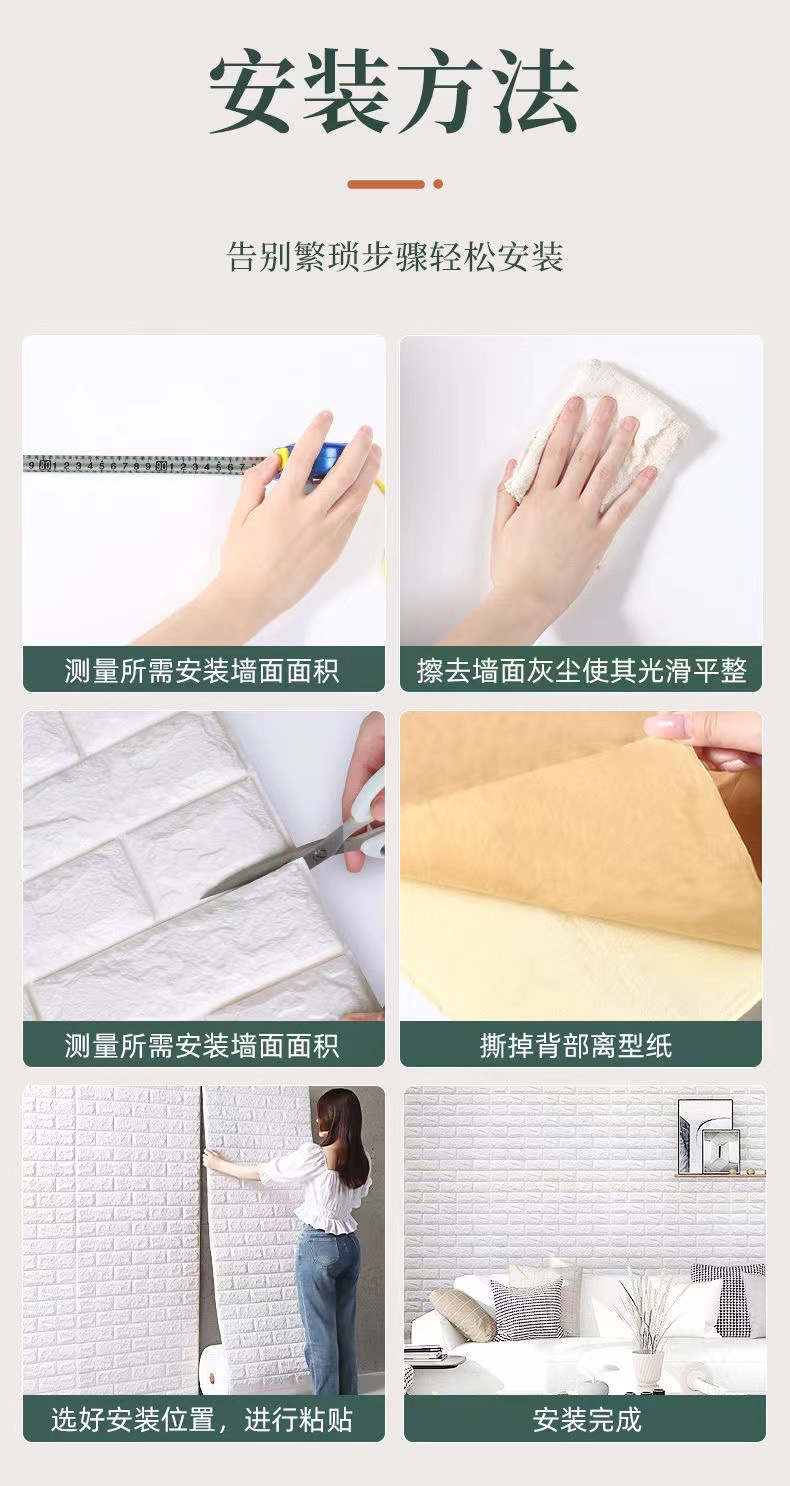 安装方法

告别繁琐步骤轻松安装

测量所需安装墙面面积

擦去墙面灰尘使其光滑平整

测量所需安装墙面面积

撕掉背部离型纸

选好安装位置，进行粘贴

安装完成