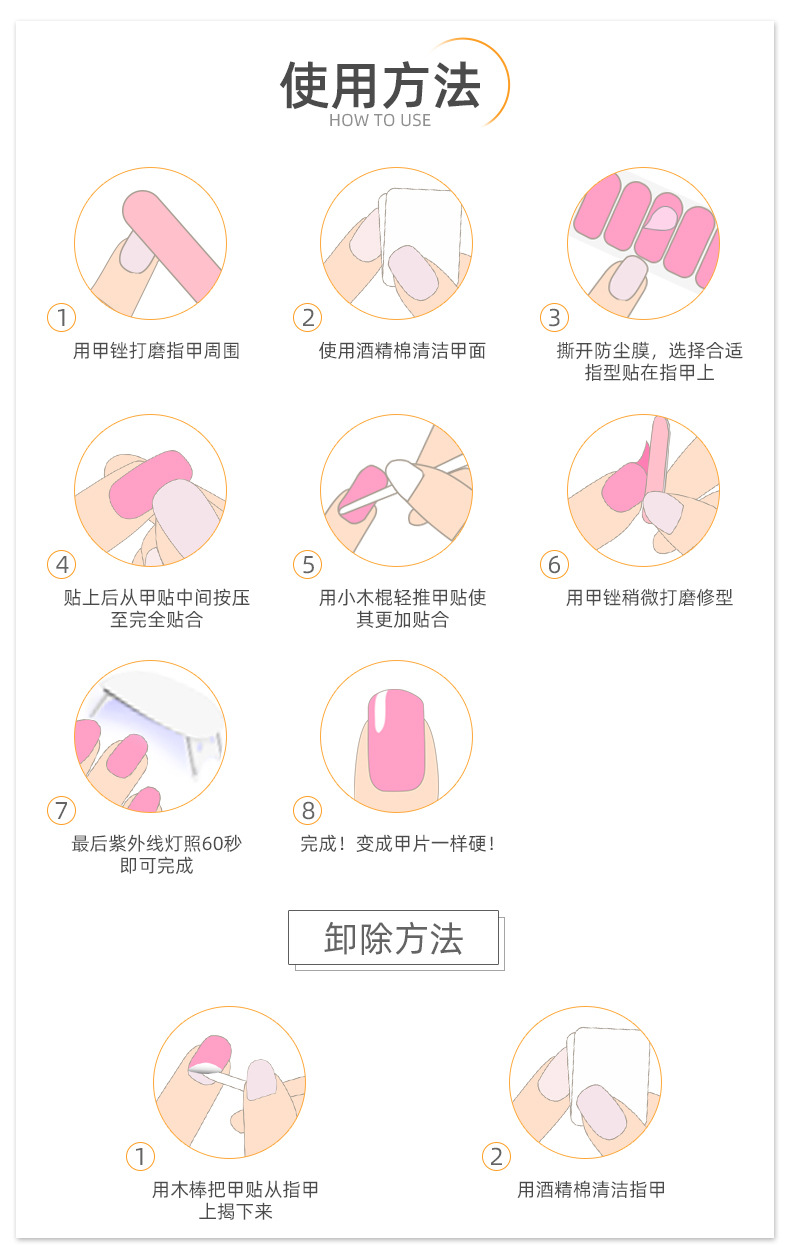 使用方法
HOW TO USE

1
用甲锉打磨指甲周围

2
使用酒精棉清洁甲面

3
撕开防尘膜，选择合适指型贴在指甲上

4
贴上后从甲贴中间按压至完全贴合

5
用小木棍轻推甲贴使其更加贴合

6
用甲锉稍微打磨修型

7
最后紫外线灯照60秒即可完成

8
完成！变成甲片一样硬！

卸除方法

1
用木棒把甲贴从指甲上揭下来

2
用酒精棉清洁指甲